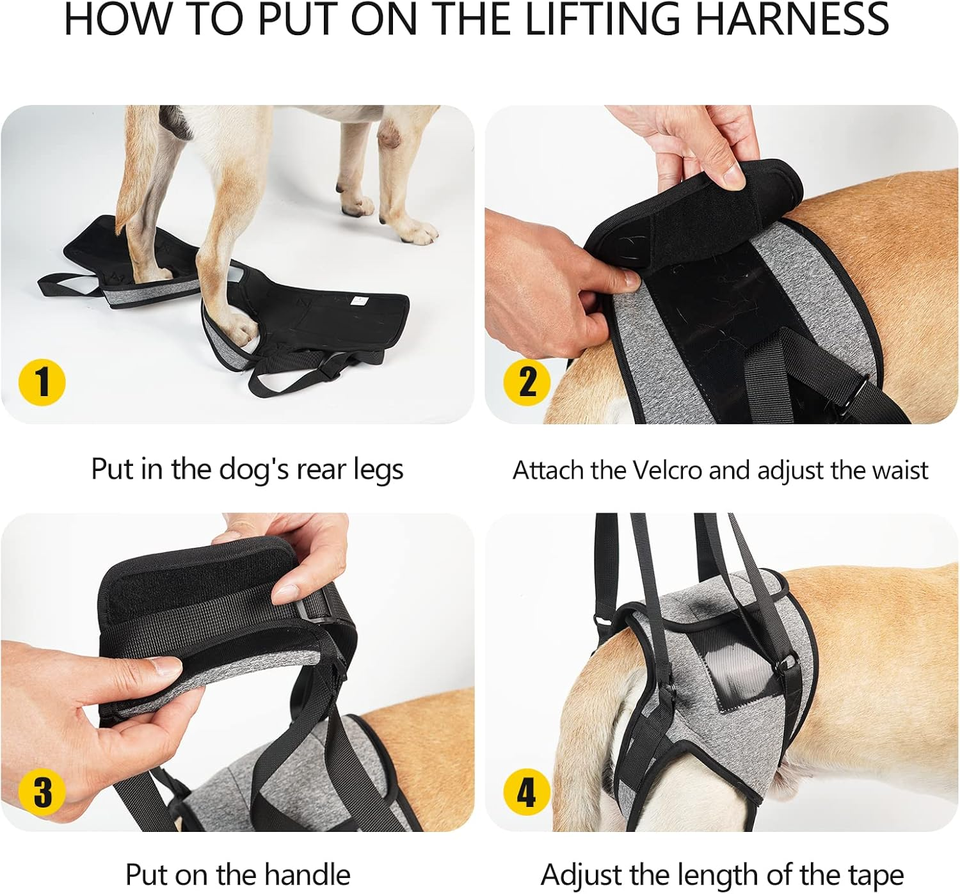 HOW TO PUT ON THE LIFTING HARNESS

1

Put in the dog's rear legs

2

Attach the Velcro and adjust the waist

3

Put on the handle

4

Adjust the length of the tape