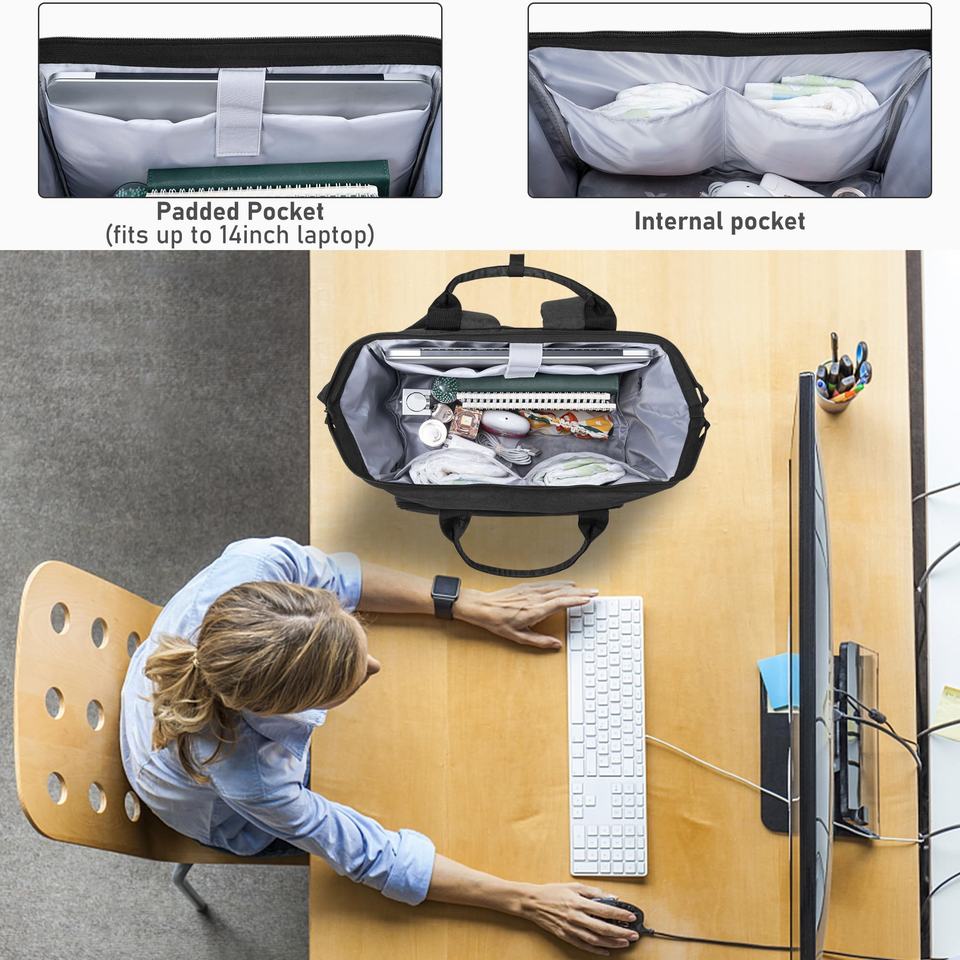 Padded Pocket
(fits up to 14inch laptop)

Internal pocket