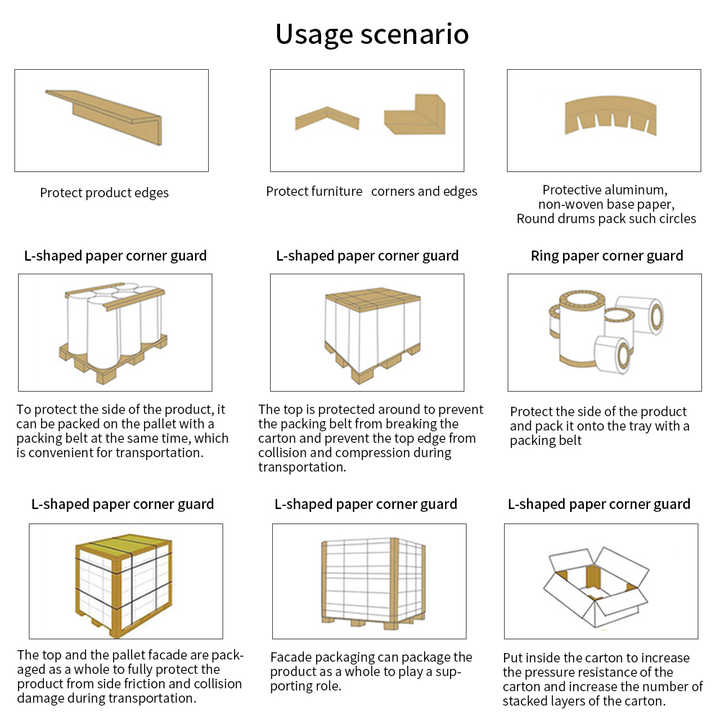 Usage scenario

Protect product edges

Protect furniture corners and edges

Protective aluminum, non-woven base paper, Round drums pack such circles

L-shaped paper corner guard

To protect the side of the product, it can be packed on the pallet with a packing belt at the same time, which is convenient for transportation.

L-shaped paper corner guard

The top is protected around to prevent the packing belt from breaking the carton and prevent the top edge from collision and compression during transportation.

Ring paper corner guard

Protect the side of the product and pack it onto the tray with a packing belt

L-shaped paper corner guard

The top and the pallet facade are packaged as a whole to fully protect the product from side friction and collision damage during transportation.

L-shaped paper corner guard

Facade packaging can package the product as a whole to play a supporting role.

L-shaped paper corner guard

Put inside the carton to increase the pressure resistance of the carton and increase the number of stacked layers of the carton.