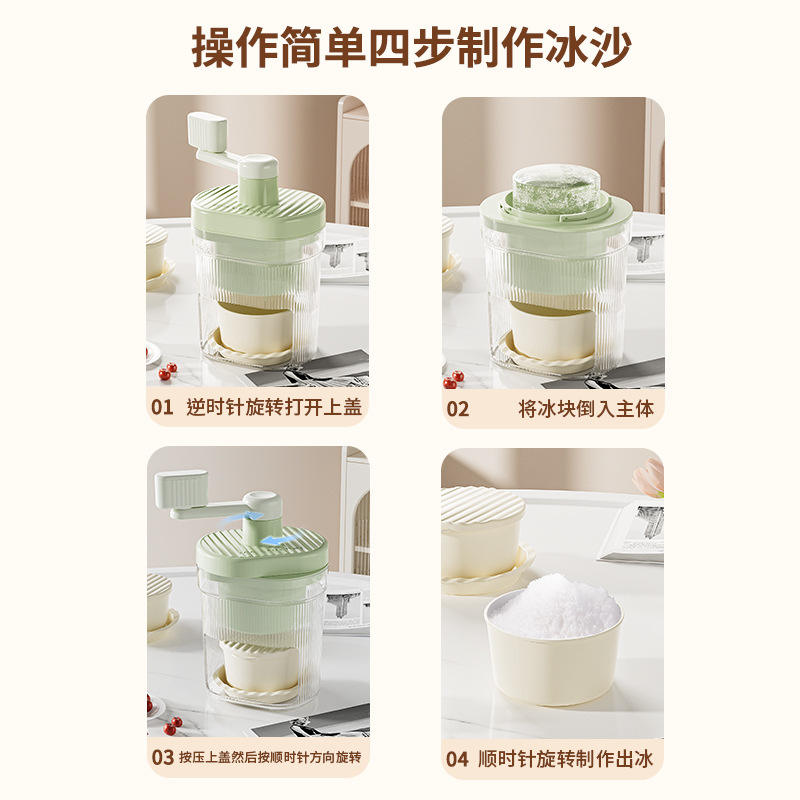 操作简单四步制作冰沙

01 逆时针旋转打开上盖

02 将冰块倒入主体

03 按压上盖然后按顺时针方向旋转

04 顺时针旋转制作出冰