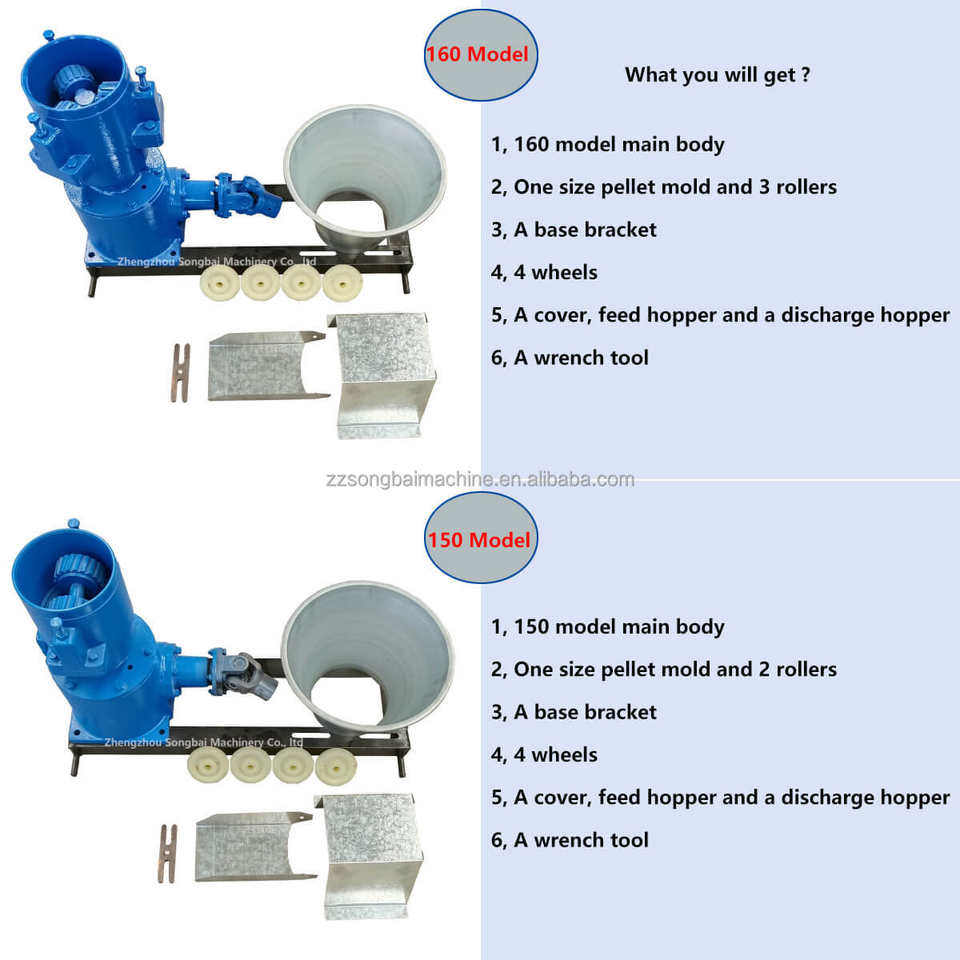 160 Model

What you will get ?

1, 160 model main body

2, One size pellet mold and 3 rollers

3, A base bracket

4, 4 wheels

5, A cover, feed hopper and a discharge hopper

6, A wrench tool

Zhengzhou Songbai Machinery Co., Ltd

zzsongbaimachine.en.alibaba.com

150 Model

1, 150 model main body

2, One size pellet mold and 2 rollers

3, A base bracket

4, 4 wheels

5, A cover, feed hopper and a discharge hopper

6, A wrench tool

Zhengzhou Songbai Machinery Co., Ltd