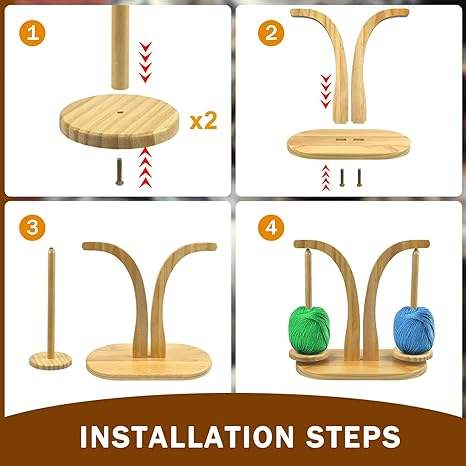 1

x2

2

3

4

INSTALLATION STEPS