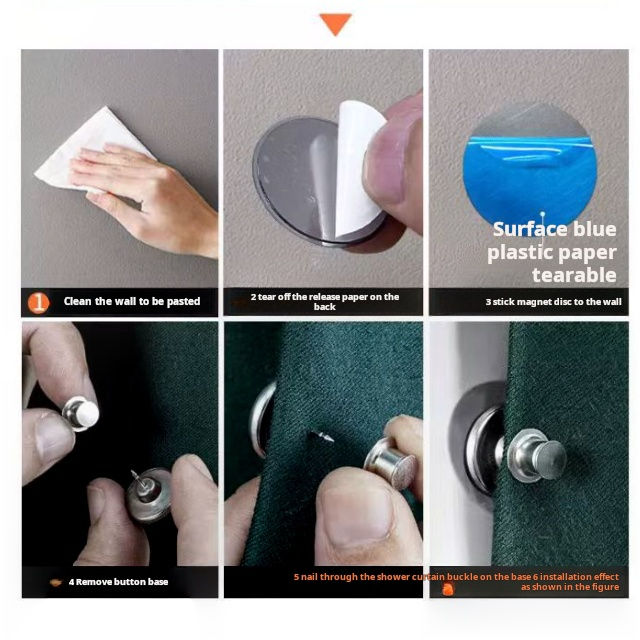 Surface blue plastic paper tearable

1 Clean the wall to be pasted

2 tear off the release paper on the back

3 stick magnet disc to the wall

4 Remove button base

5 nail through the shower curtain buckle on the base 6 installation effect as shown in the figure