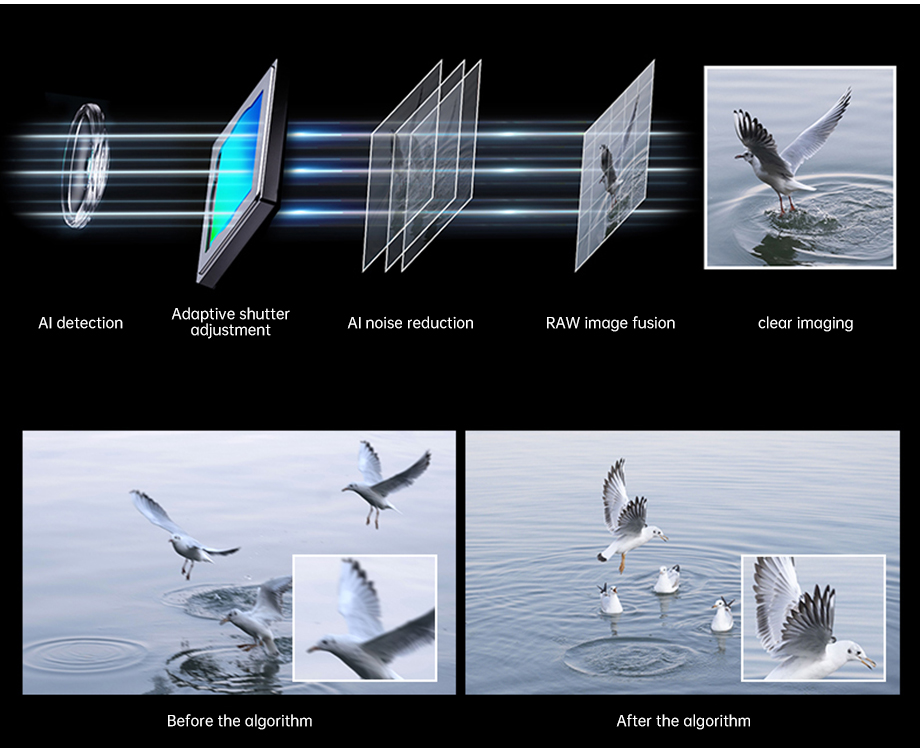 AI detection

Adaptive shutter adjustment

AI noise reduction

RAW image fusion

clear imaging

Before the algorithm

After the algorithm