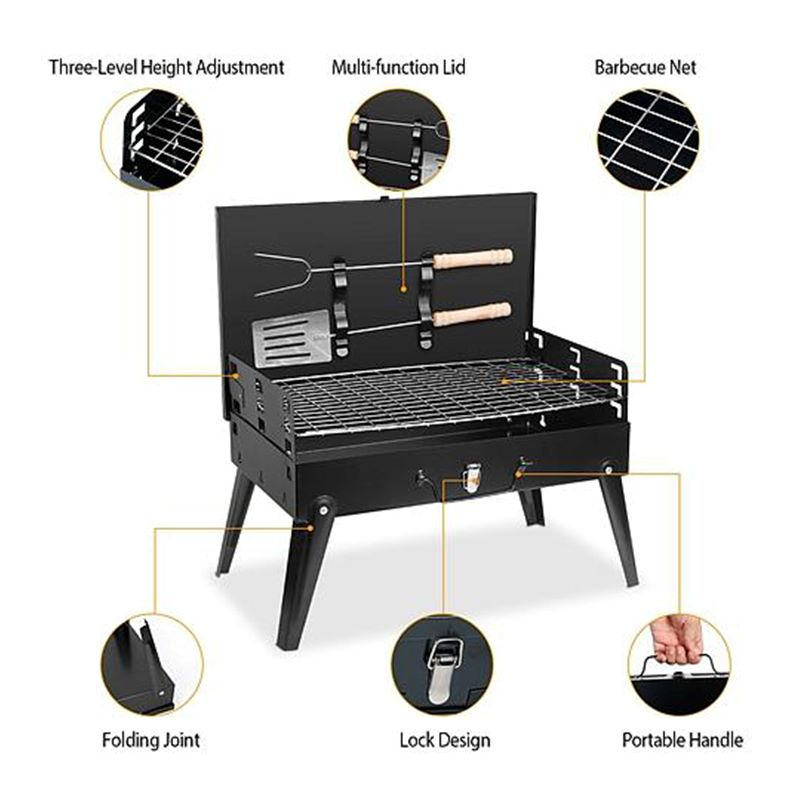 Three-Level Height Adjustment

Multi-function Lid

Barbecue Net

Folding Joint

Lock Design

Portable Handle