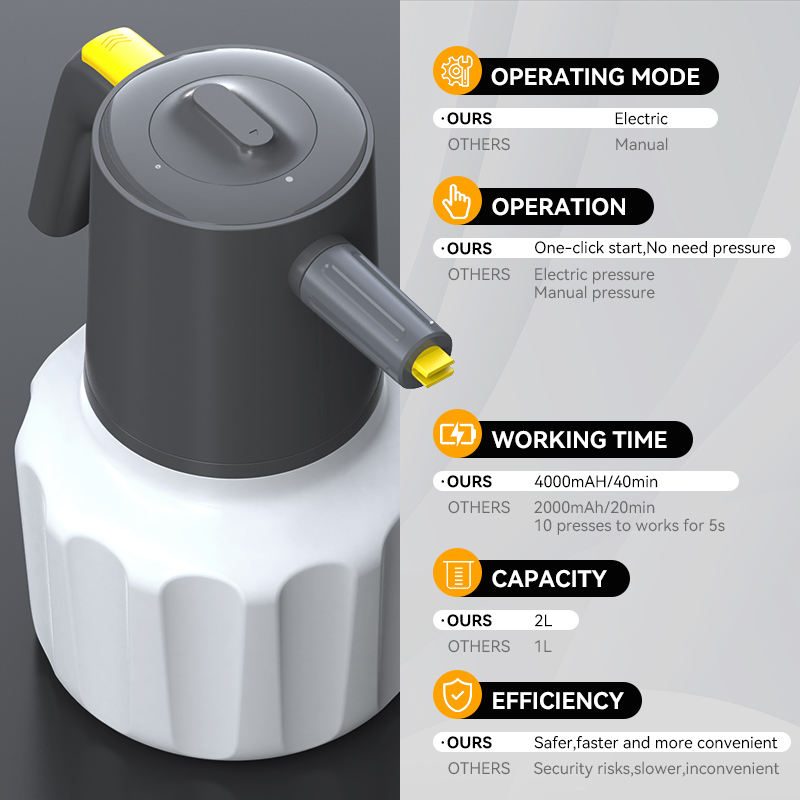 OPERATING MODE

·OURS Electric
OTHERS Manual

OPERATION

·OURS One-click start,No need pressure
OTHERS Electric pressure
Manual pressure

WORKING TIME

·OURS 4000mAH/40min
OTHERS 2000mAh/20min
10 presses to works for 5s

CAPACITY

·OURS 2L
OTHERS 1L

EFFICIENCY

·OURS Safer,faster and more convenient
OTHERS Security risks,slower,inconvenient