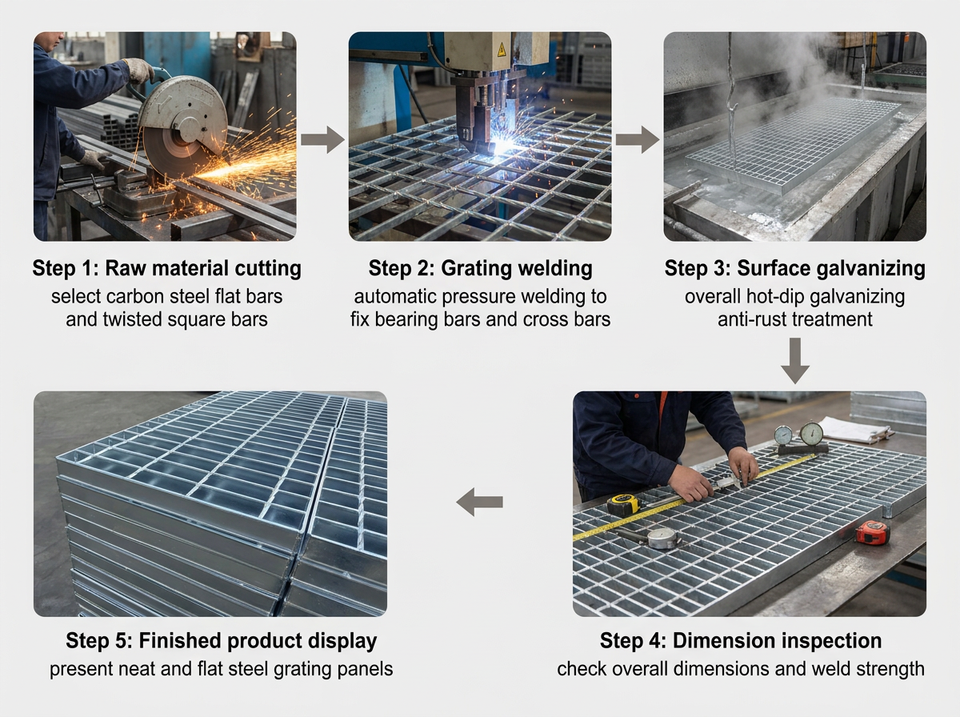 Step 1: Raw material cutting
select carbon steel flat bars and twisted square bars

Step 2: Grating welding
automatic pressure welding to fix bearing bars and cross bars

Step 3: Surface galvanizing
overall hot-dip galvanizing anti-rust treatment

Step 4: Dimension inspection
check overall dimensions and weld strength

Step 5: Finished product display
present neat and flat steel grating panels