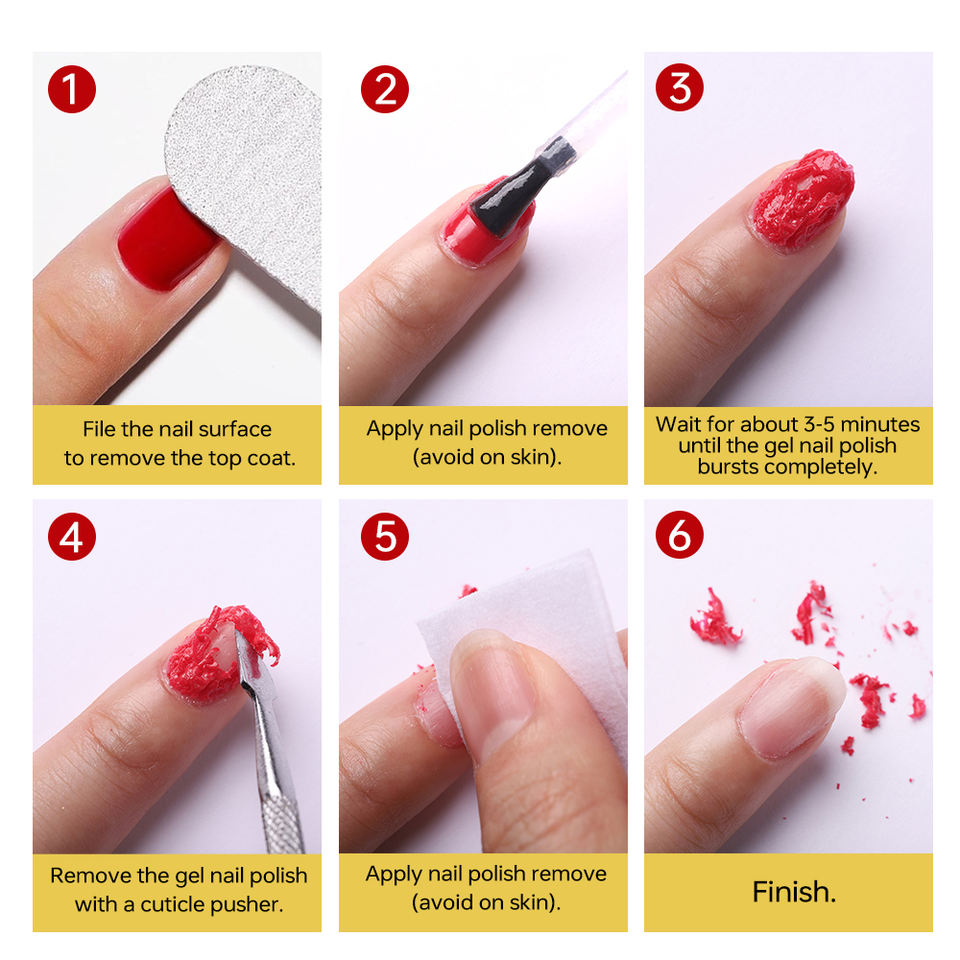 1

File the nail surface to remove the top coat.

2

Apply nail polish remove (avoid on skin).

3

Wait for about 3-5 minutes until the gel nail polish bursts completely.

4

Remove the gel nail polish with a cuticle pusher.

5

Apply nail polish remove (avoid on skin).

6

Finish.