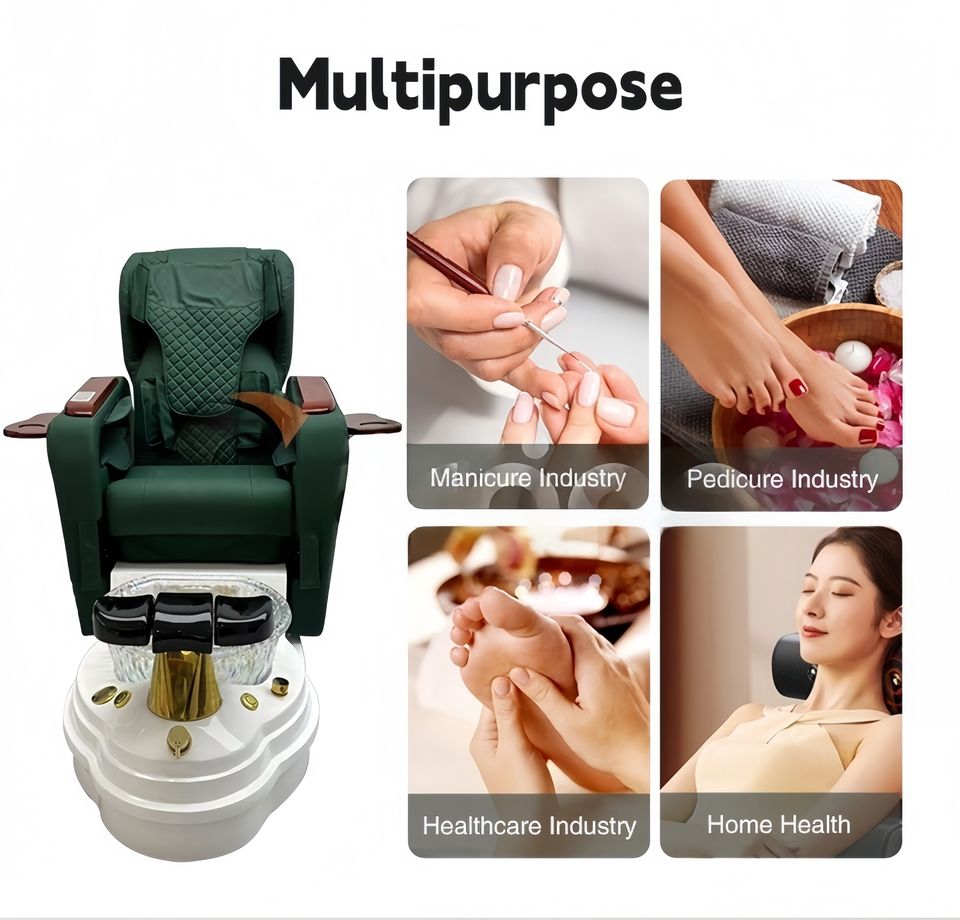 Multipurpose

Manicure Industry

Pedicure Industry

Healthcare Industry

Home Health