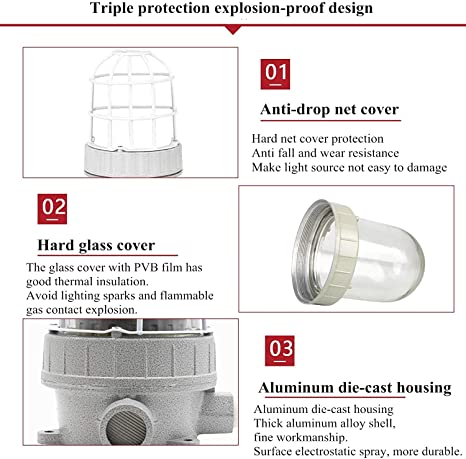 Triple protection explosion-proof design

01

Anti-drop net cover

Hard net cover protection
Anti fall and wear resistance
Make light source not easy to damage

02

Hard glass cover

The glass cover with PVB film has good thermal insulation.
Avoid lighting sparks and flammable gas contact explosion.

03

Aluminum die-cast housing

Aluminum die-cast housing
Thick aluminum alloy shell, fine workmanship.
Surface electrostatic spray, more durable.