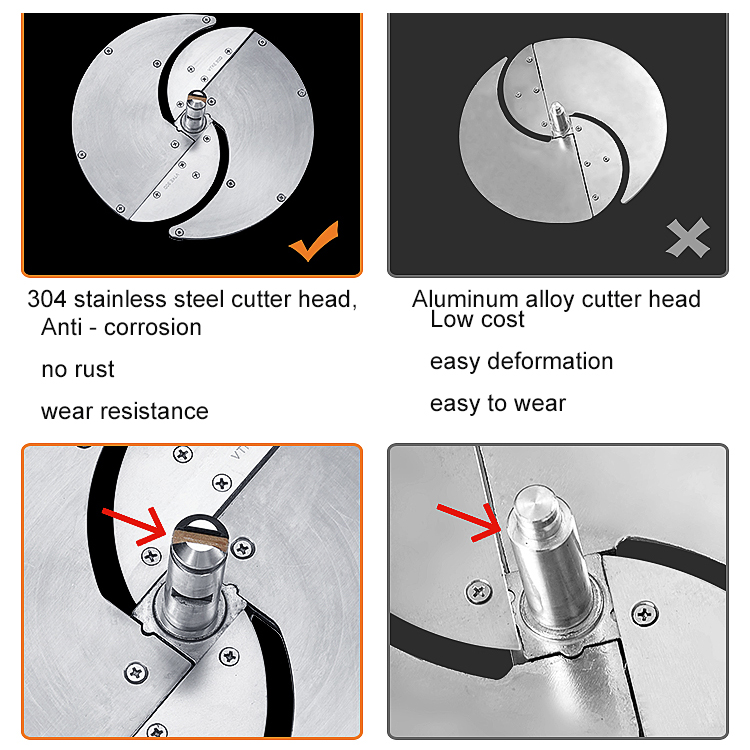 304 stainless steel cutter head,
Anti - corrosion

no rust

wear resistance

Aluminum alloy cutter head
Low cost

easy deformation

easy to wear