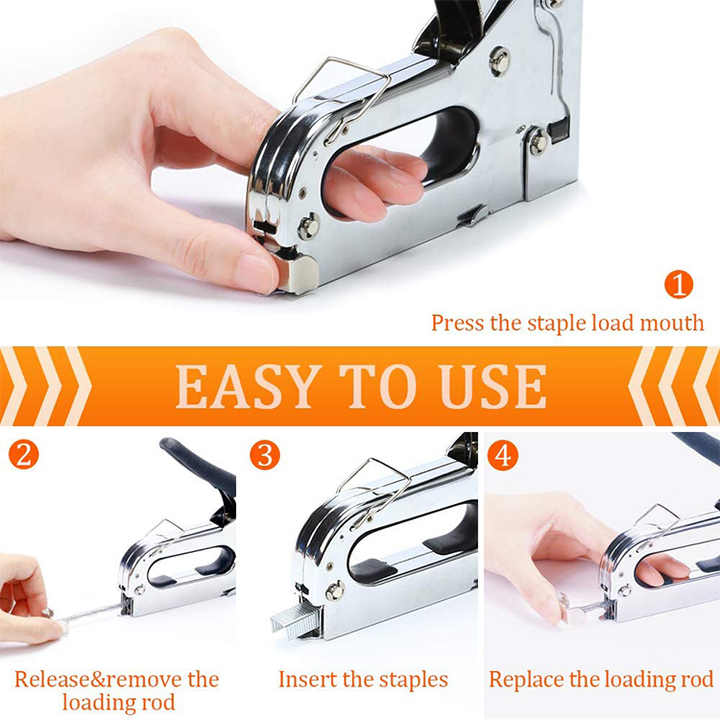 1

Press the staple load mouth

EASY TO USE

2

Release&remove the loading rod

3

Insert the staples

4

Replace the loading rod