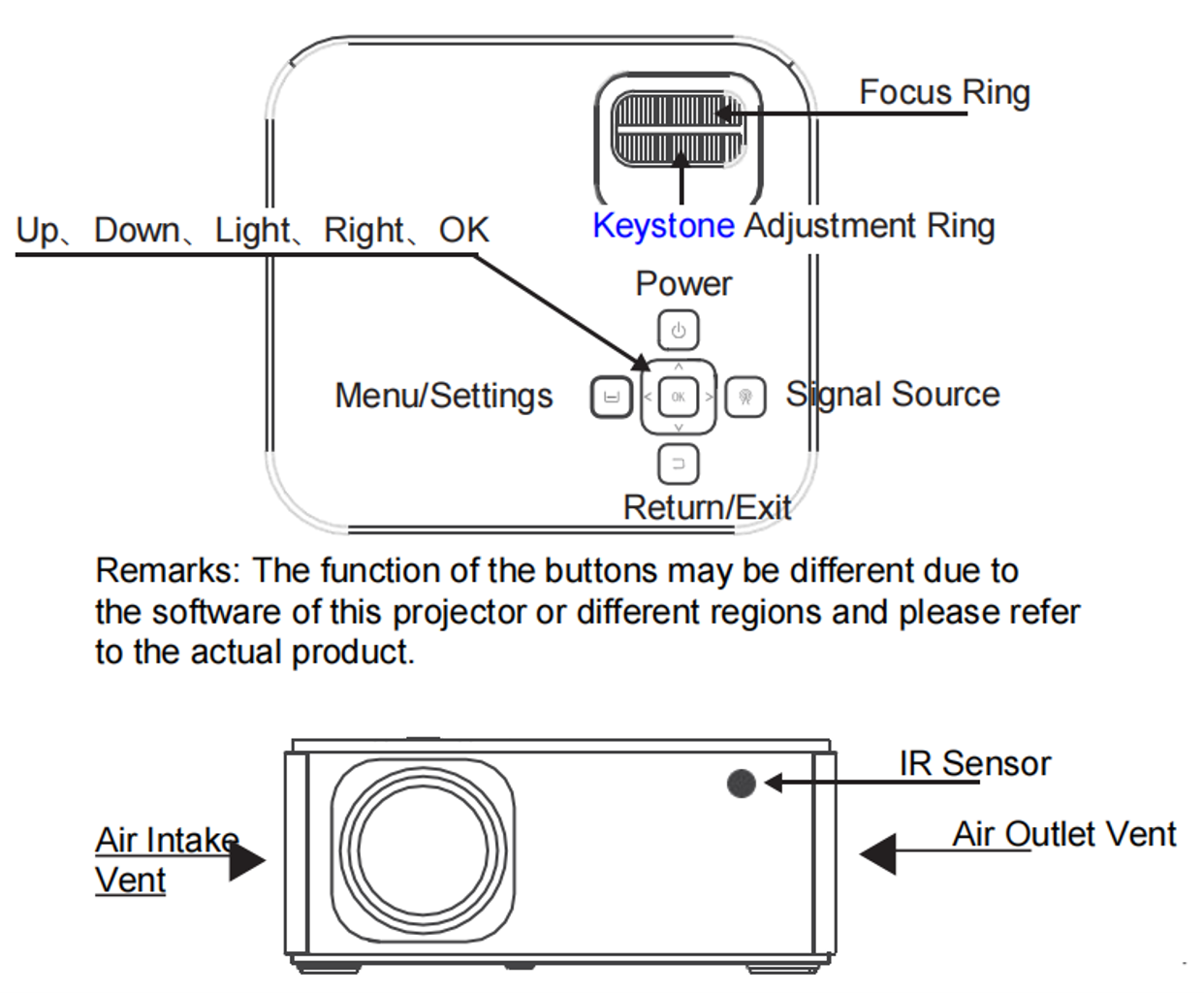 Focus Ring

Up、Down、Light、Right、OK

Keystone Adjustment Ring

Power

Menu/Settings

OK

Signal Source

Return/Exit

Remarks: The function of the buttons may be different due to the software of this projector or different regions and please refer to the actual product.

IR Sensor

Air Intake Vent

Air Outlet Vent