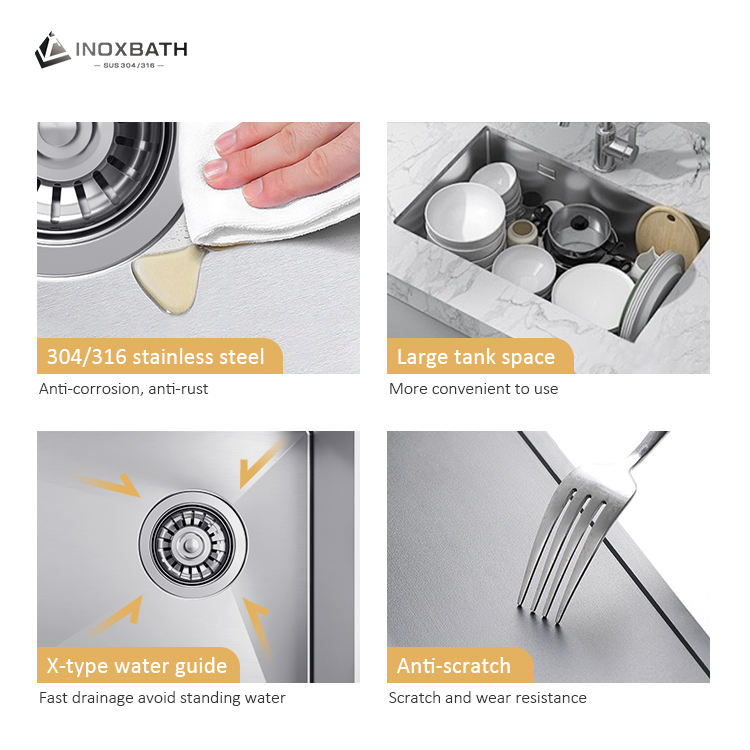 INOXBATH
— SUS 304/316 —

304/316 stainless steel
Anti-corrosion, anti-rust

Large tank space
More convenient to use

X-type water guide
Fast drainage avoid standing water

Anti-scratch
Scratch and wear resistance