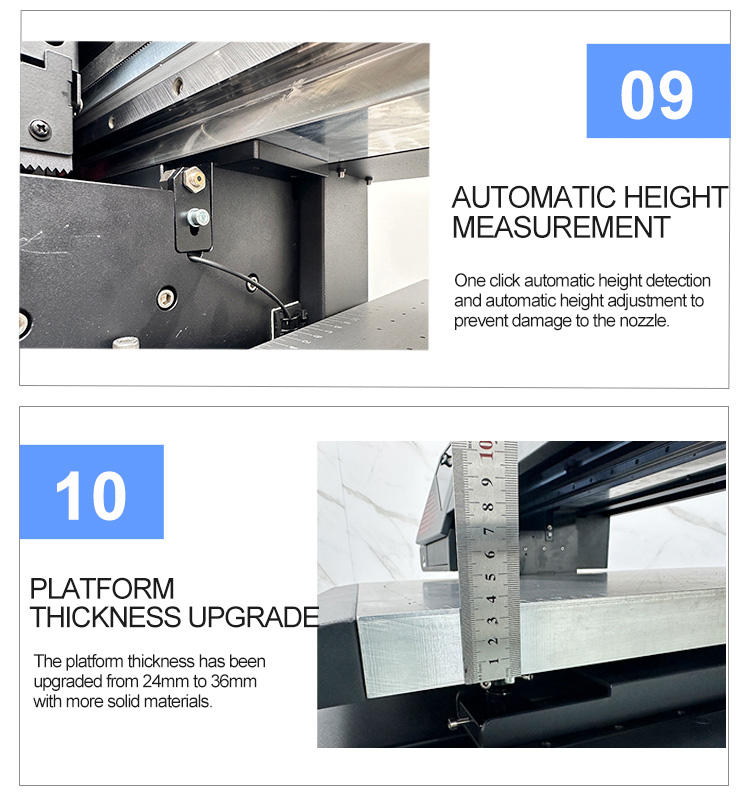 09

AUTOMATIC HEIGHT MEASUREMENT

One click automatic height detection and automatic height adjustment to prevent damage to the nozzle.

10

PLATFORM THICKNESS UPGRADE

The platform thickness has been upgraded from 24mm to 36mm with more solid materials.

1 2 3 4 5 6 7 8 9 10