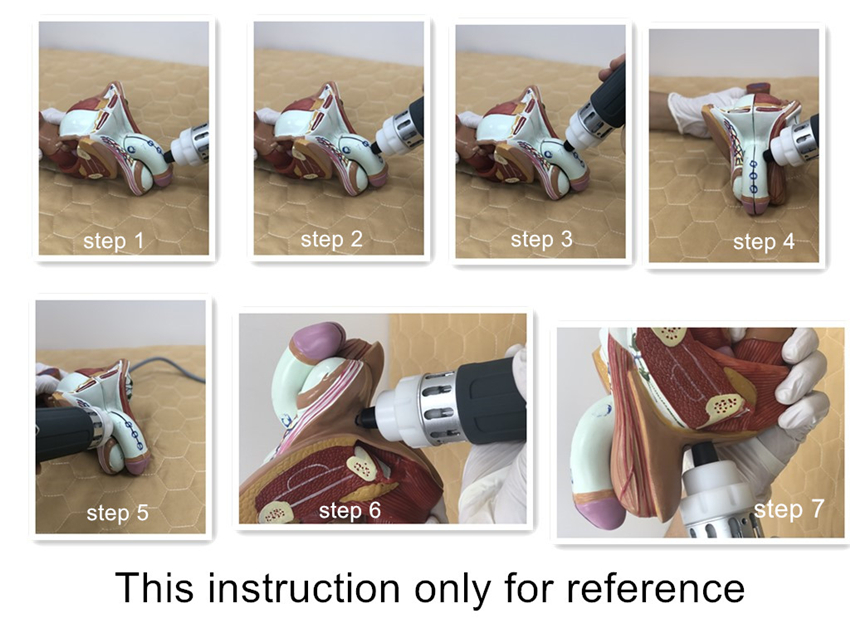 step 1

step 2

step 3

step 4

step 5

step 6

step 7

This instruction only for reference