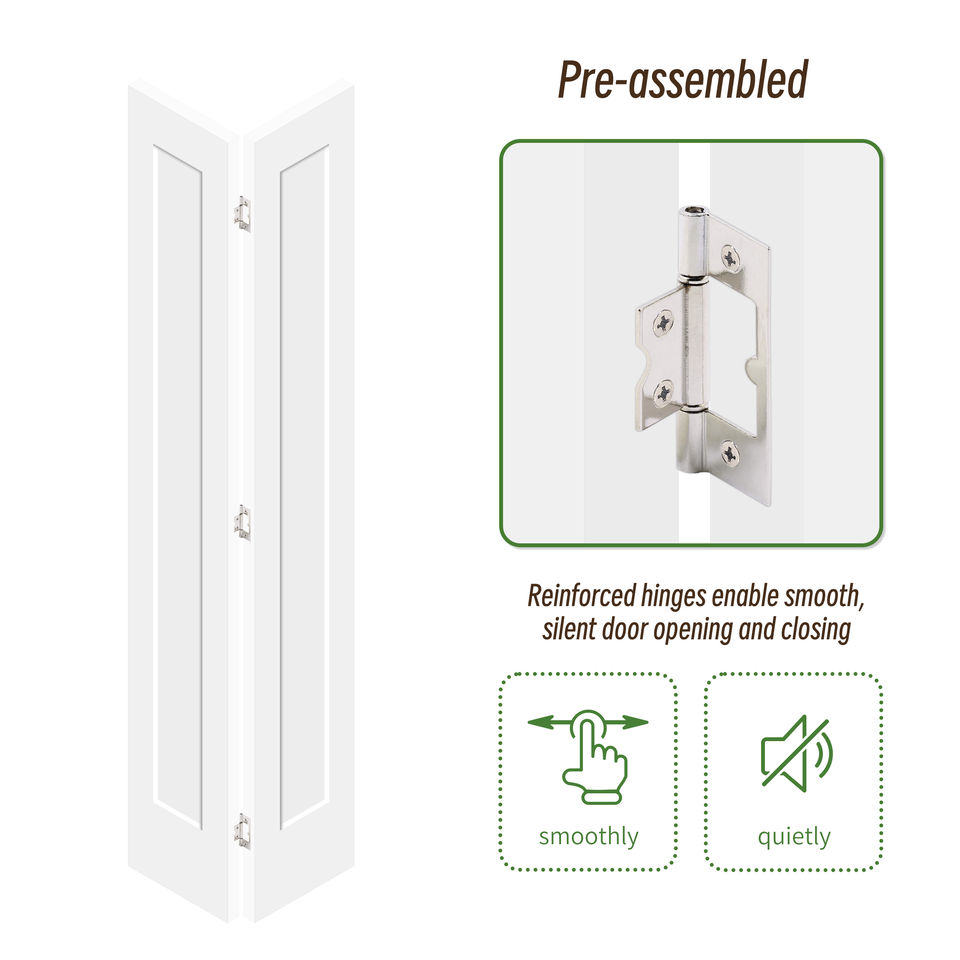 Pre-assembled

Reinforced hinges enable smooth, silent door opening and closing

smoothly

quietly