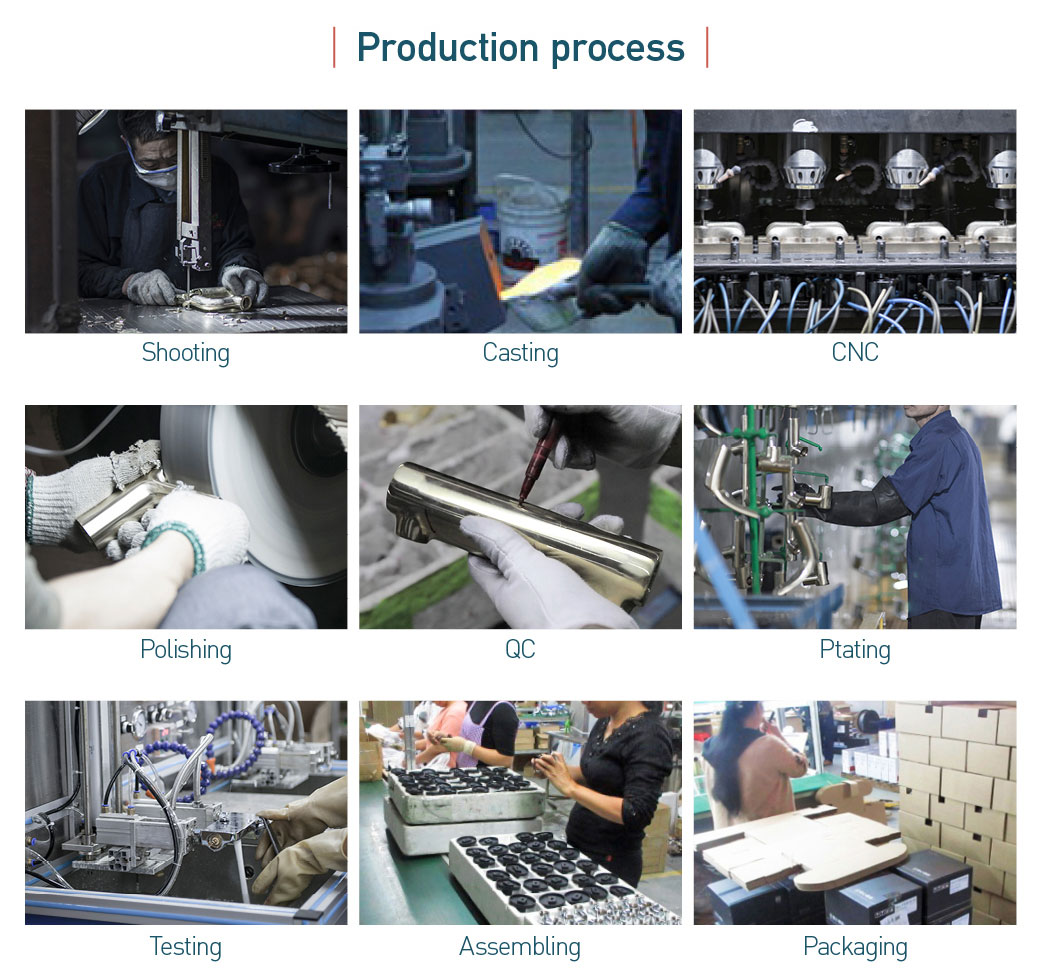 Production process

Shooting

Casting

CNC

Polishing

QC

Ptating

Testing

Assembling

Packaging