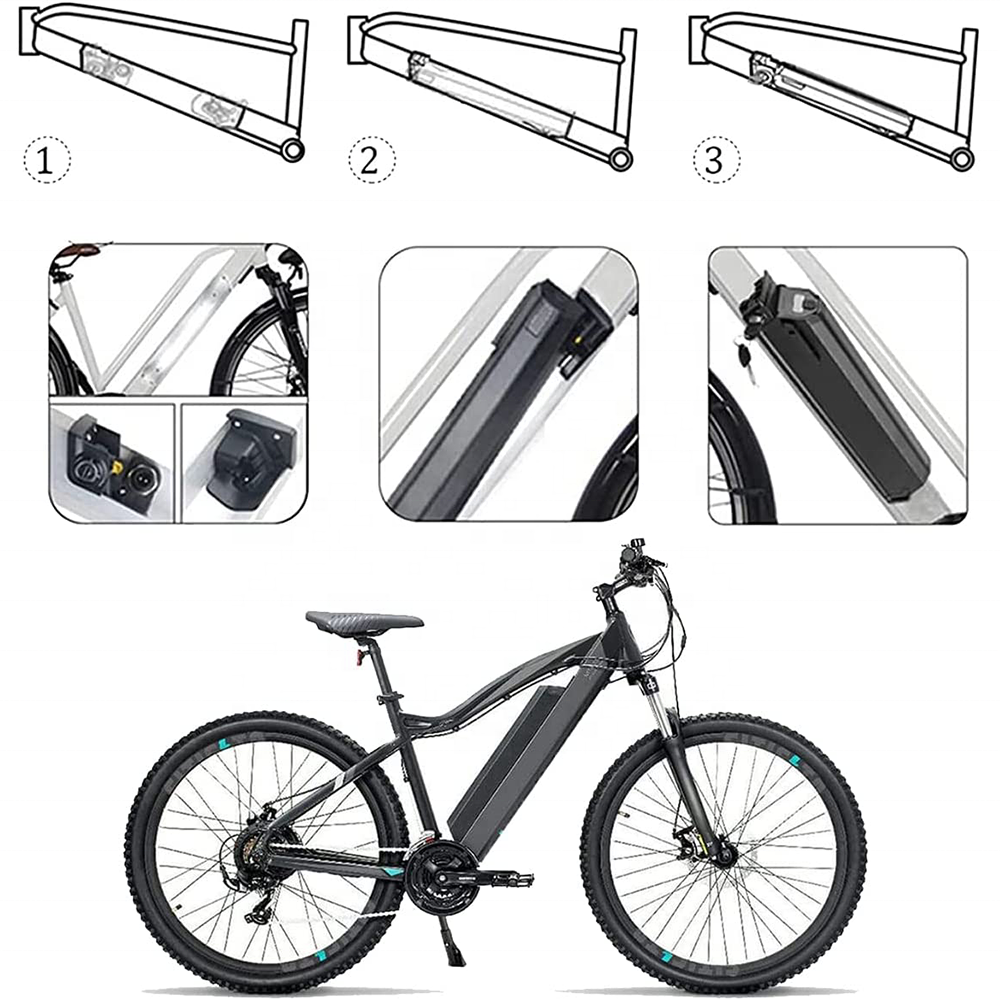 1

2

3