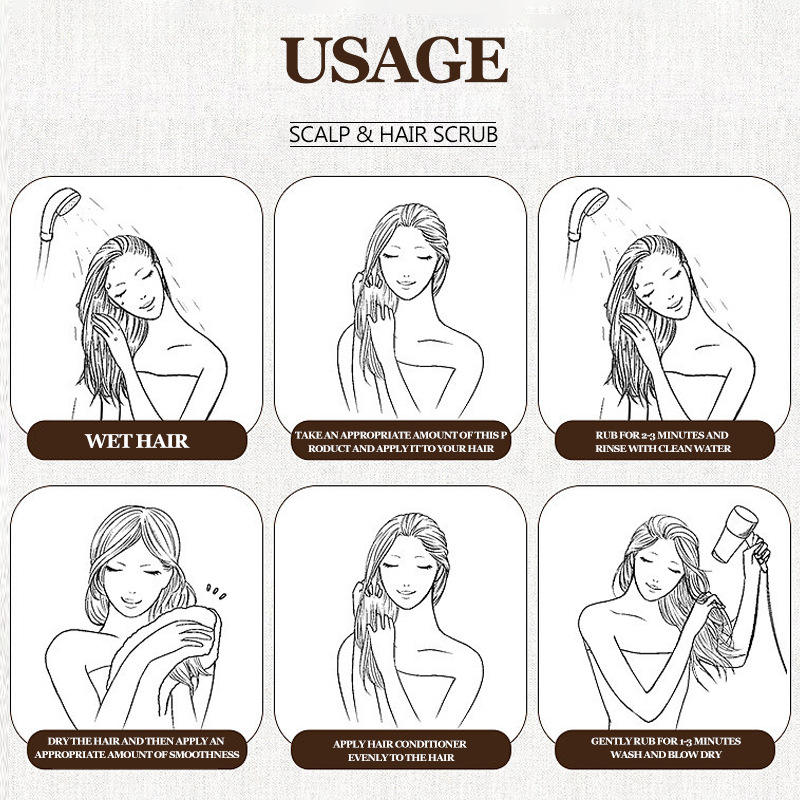 USAGE

SCALP & HAIR SCRUB

WET HAIR

TAKE AN APPROPRIATE AMOUNT OF THIS P RODUCT AND APPLY IT TO YOUR HAIR

RUB FOR 2-3 MINUTES AND RINSE WITH CLEAN WATER

DRY THE HAIR AND THEN APPLY AN APPROPRIATE AMOUNT OF SMOOTHNESS

APPLY HAIR CONDITIONER EVENLY TO THE HAIR

GENTLY RUB FOR 1-3 MINUTES WASH AND BLOW DRY