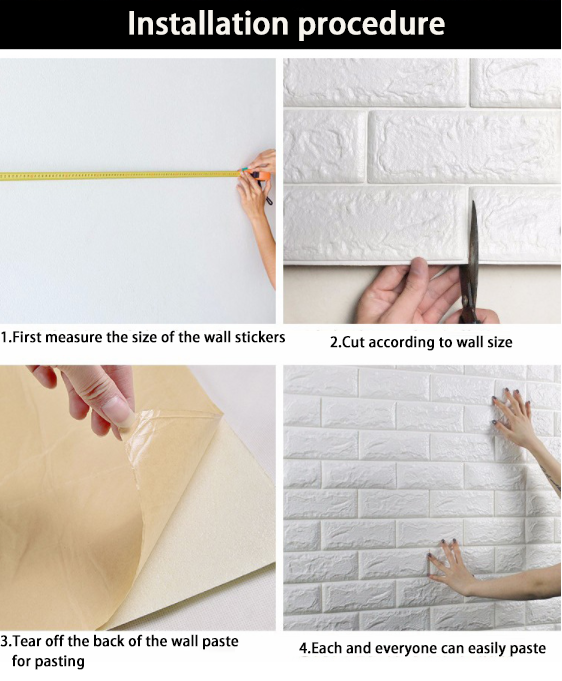 Installation procedure

1.First measure the size of the wall stickers

2.Cut according to wall size

3.Tear off the back of the wall paste for pasting

4.Each and everyone can easily paste