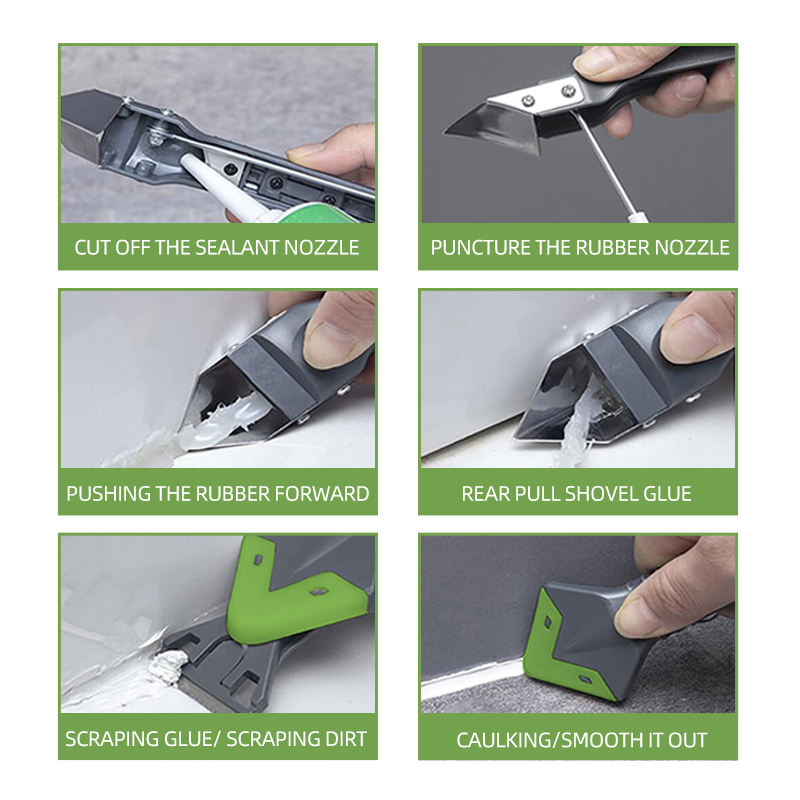 CUT OFF THE SEALANT NOZZLE

PUNCTURE THE RUBBER NOZZLE

PUSHING THE RUBBER FORWARD

REAR PULL SHOVEL GLUE

SCRAPING GLUE/ SCRAPING DIRT

CAULKING/SMOOTH IT OUT