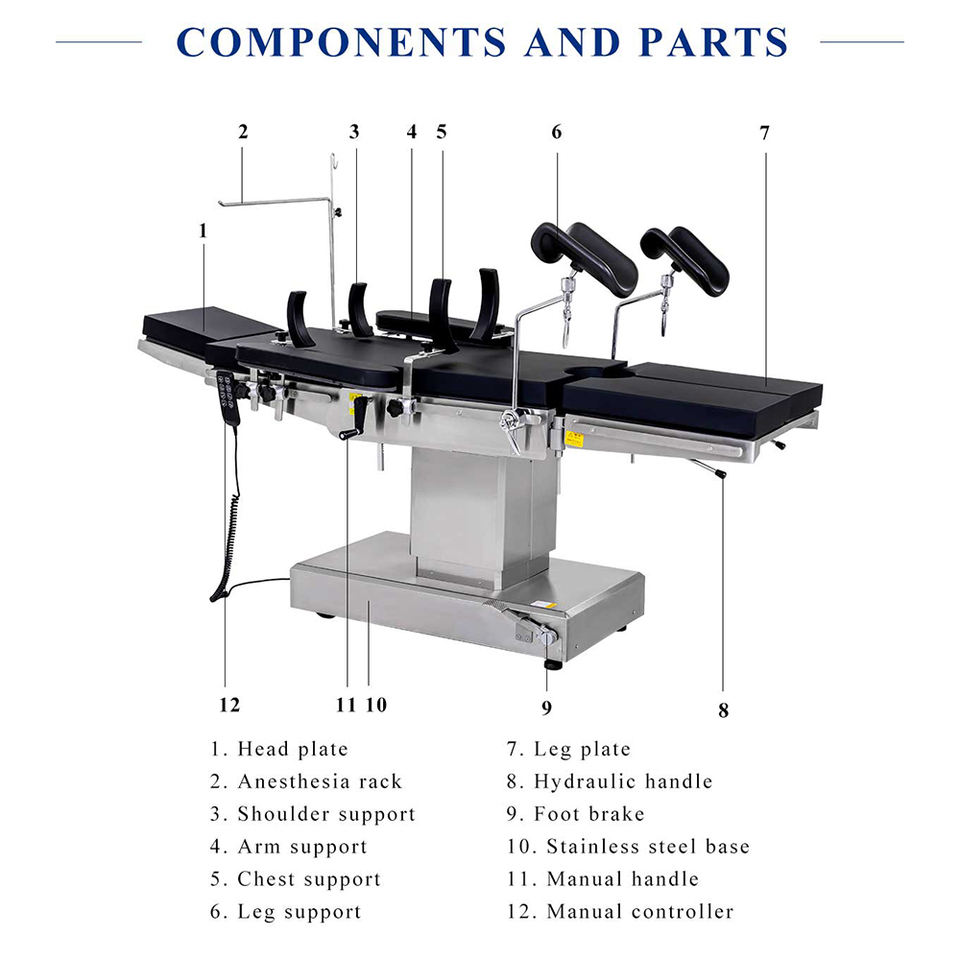 COMPONENTS AND PARTS

2 3 4 5 6 7

1

12 11 10 9 8

1. Head plate
2. Anesthesia rack
3. Shoulder support
4. Arm support
5. Chest support
6. Leg support

7. Leg plate
8. Hydraulic handle
9. Foot brake
10. Stainless steel base
11. Manual handle
12. Manual controller