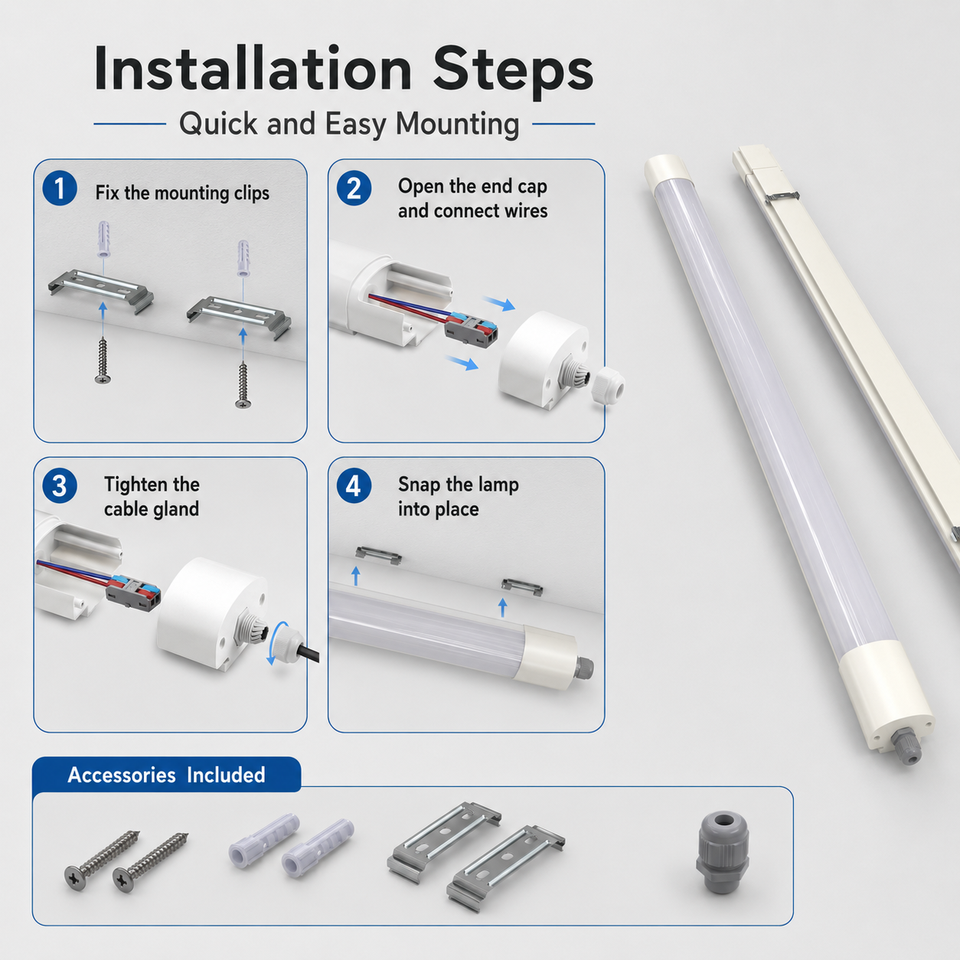 Installation Steps

Quick and Easy Mounting

1 Fix the mounting clips

2 Open the end cap and connect wires

3 Tighten the cable gland

4 Snap the lamp into place

Accessories Included