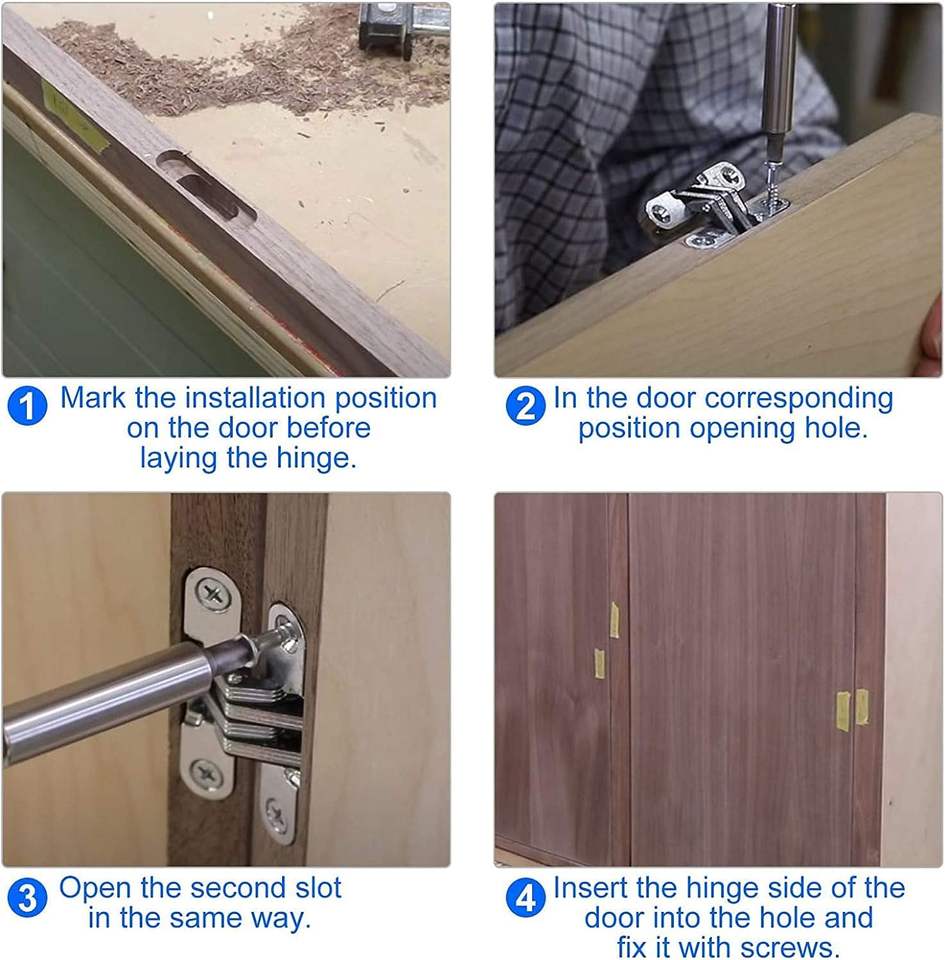 1 Mark the installation position on the door before laying the hinge.

2 In the door corresponding position opening hole.

3 Open the second slot in the same way.

4 Insert the hinge side of the door into the hole and fix it with screws.