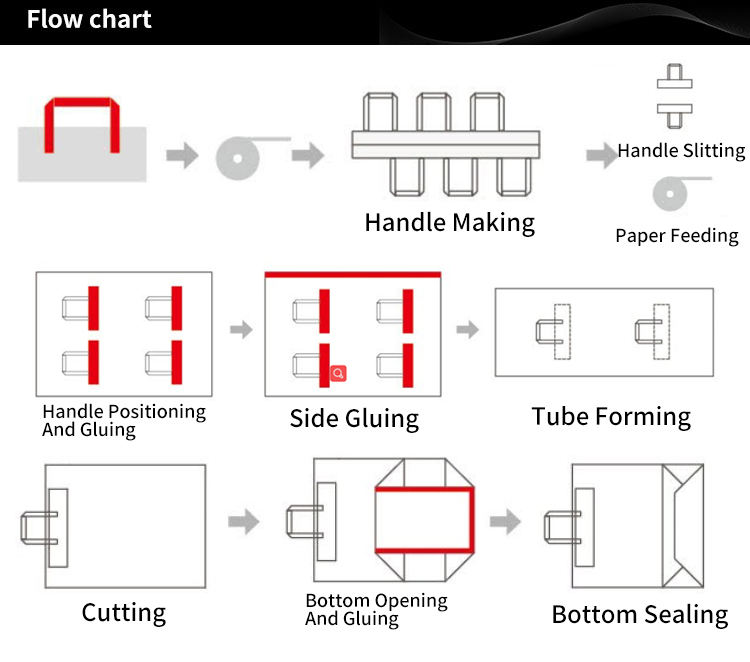 Flow chart

Handle Making

Handle Slitting

Paper Feeding

Handle Positioning And Gluing

Side Gluing

Tube Forming

Cutting

Bottom Opening And Gluing

Bottom Sealing