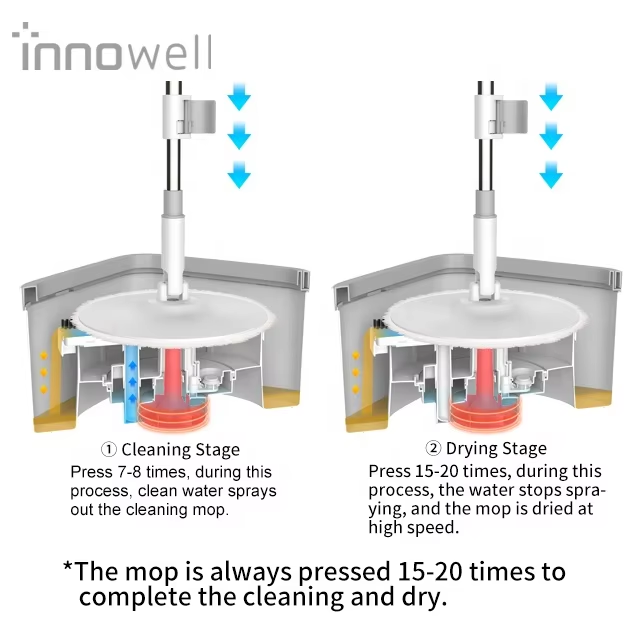 innowell

① Cleaning Stage
Press 7-8 times, during this process, clean water sprays out the cleaning mop.

② Drying Stage
Press 15-20 times, during this process, the water stops spraying, and the mop is dried at high speed.

*The mop is always pressed 15-20 times to complete the cleaning and dry.