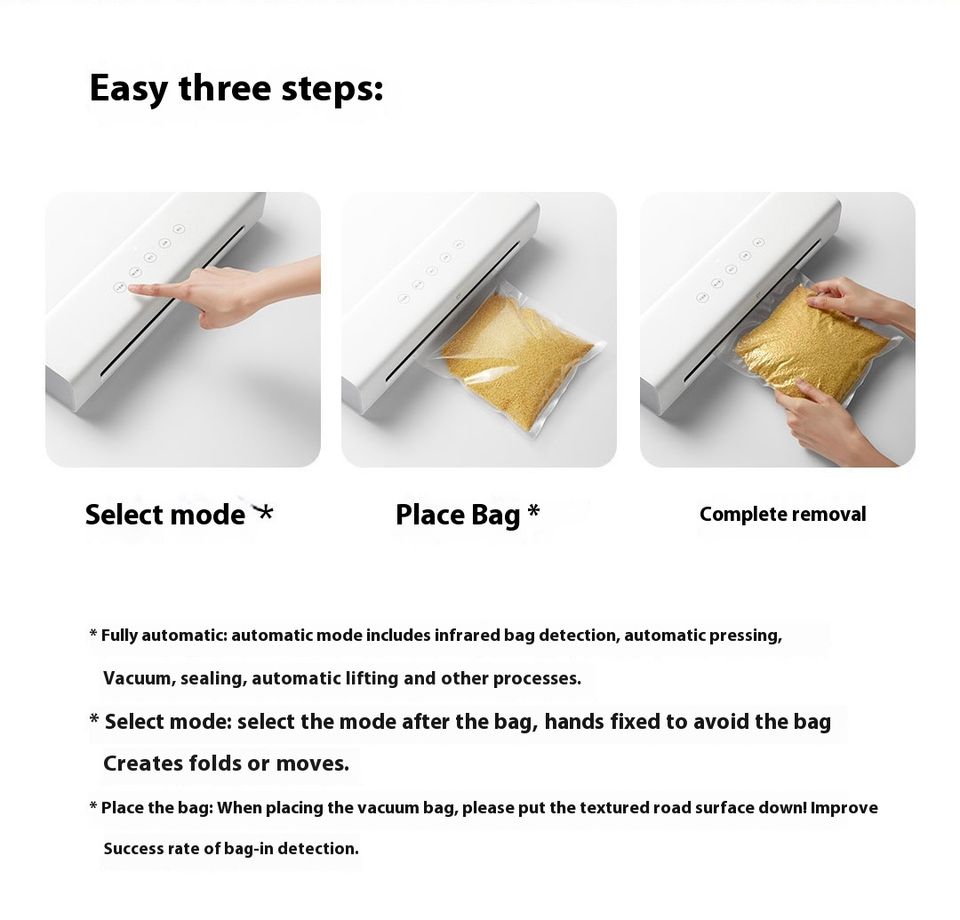 Easy three steps:

Select mode *

Place Bag *

Complete removal

* Fully automatic: automatic mode includes infrared bag detection, automatic pressing, Vacuum, sealing, automatic lifting and other processes.

* Select mode: select the mode after the bag, hands fixed to avoid the bag Creates folds or moves.

* Place the bag: When placing the vacuum bag, please put the textured road surface down! Improve Success rate of bag-in detection.