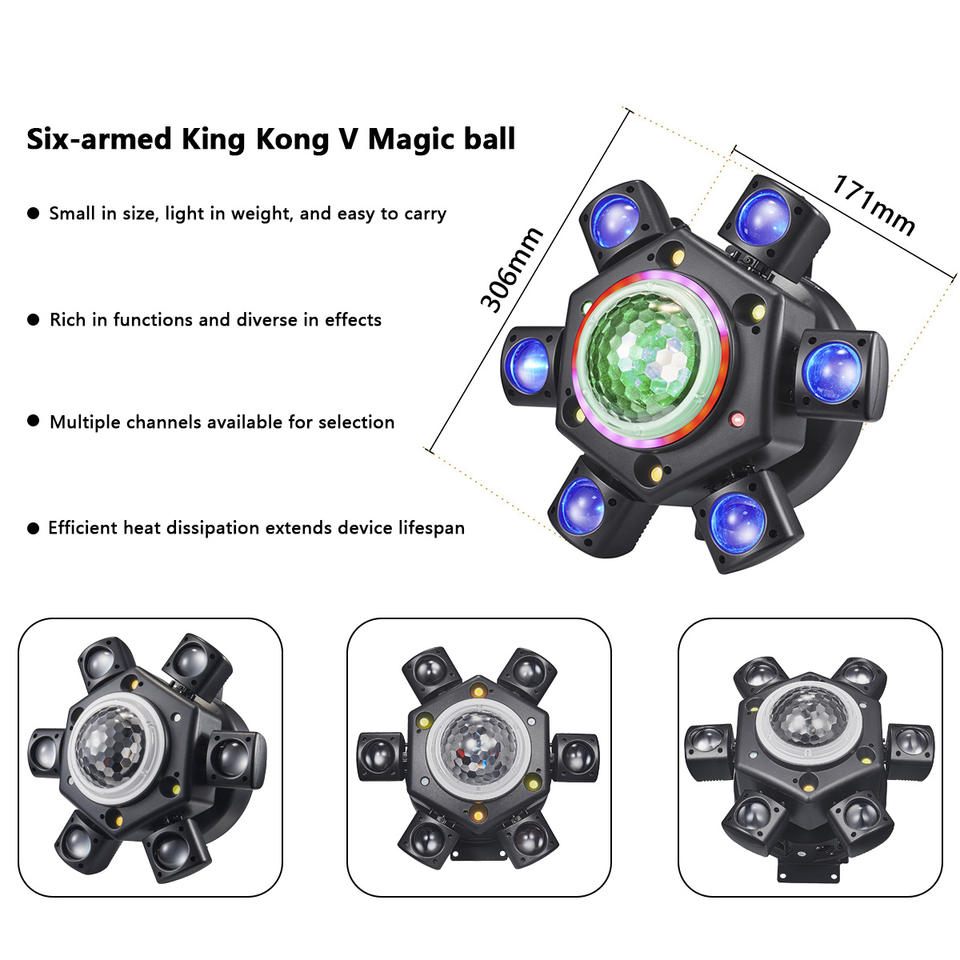 Six-armed King Kong V Magic ball

● Small in size, light in weight, and easy to carry

● Rich in functions and diverse in effects

● Multiple channels available for selection

● Efficient heat dissipation extends device lifespan

306mm

171mm