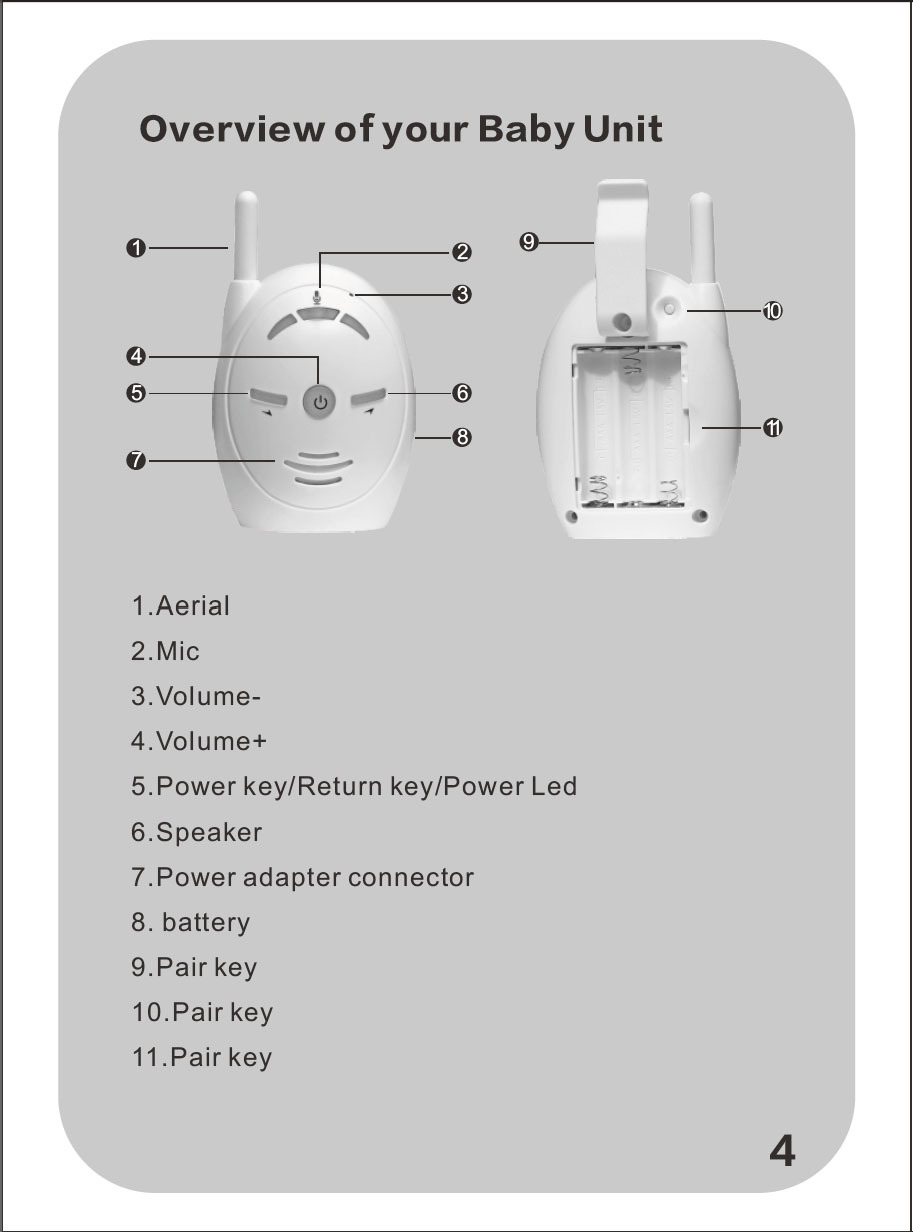 Overview of your Baby Unit

1
2
3
4
5
6
7
8
9
10
11

1.Aerial
2.Mic
3.Volume-
4.Volume+
5.Power key/Return key/Power Led
6.Speaker
7.Power adapter connector
8. battery
9.Pair key
10.Pair key
11.Pair key

4