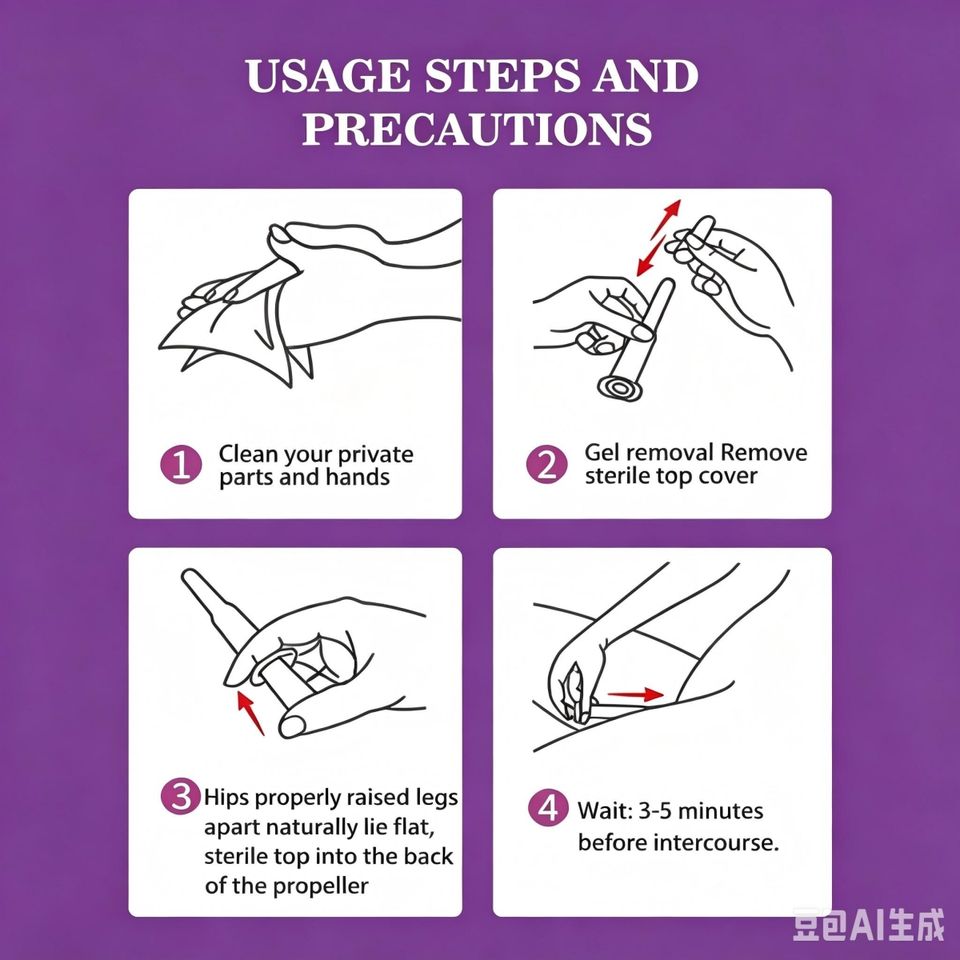 USAGE STEPS AND PRECAUTIONS

1 Clean your private parts and hands

2 Gel removal Remove sterile top cover

3 Hips properly raised legs apart naturally lie flat, sterile top into the back of the propeller

4 Wait: 3-5 minutes before intercourse.

豆包AI生成