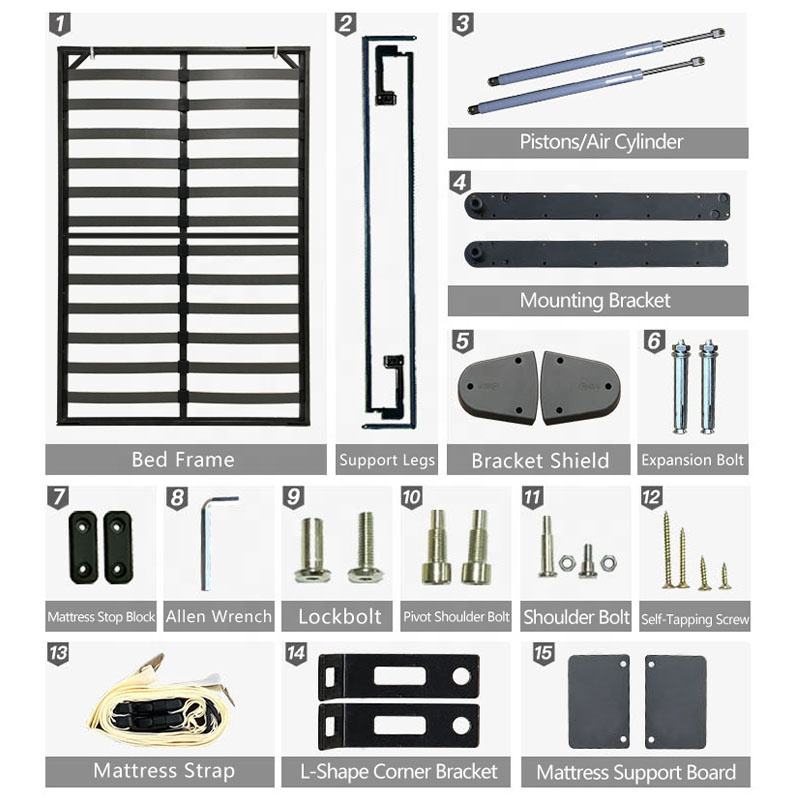 1
Bed Frame

2
Support Legs

3
Pistons/Air Cylinder

4
Mounting Bracket

5
Bracket Shield

6
Expansion Bolt

7
Mattress Stop Block

8
Allen Wrench

9
Lockbolt

10
Pivot Shoulder Bolt

11
Shoulder Bolt

12
Self-Tapping Screw

13
Mattress Strap

14
L-Shape Corner Bracket

15
Mattress Support Board