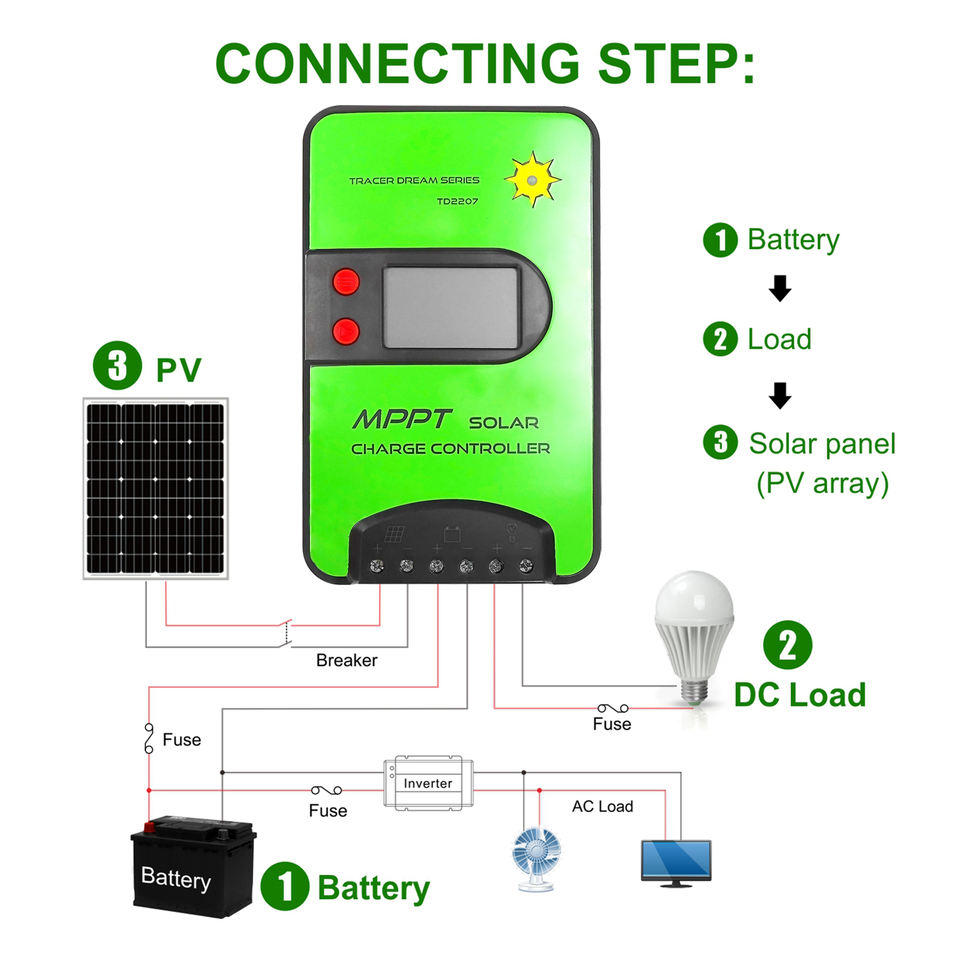 CONNECTING STEP:

TRACER DREAM SERIES
TD2207

MPPT SOLAR
CHARGE CONTROLLER

1 Battery
2 Load
3 Solar panel (PV array)

3 PV

Breaker

2 DC Load

Fuse

Fuse

Inverter

Fuse

AC Load

Battery

1 Battery