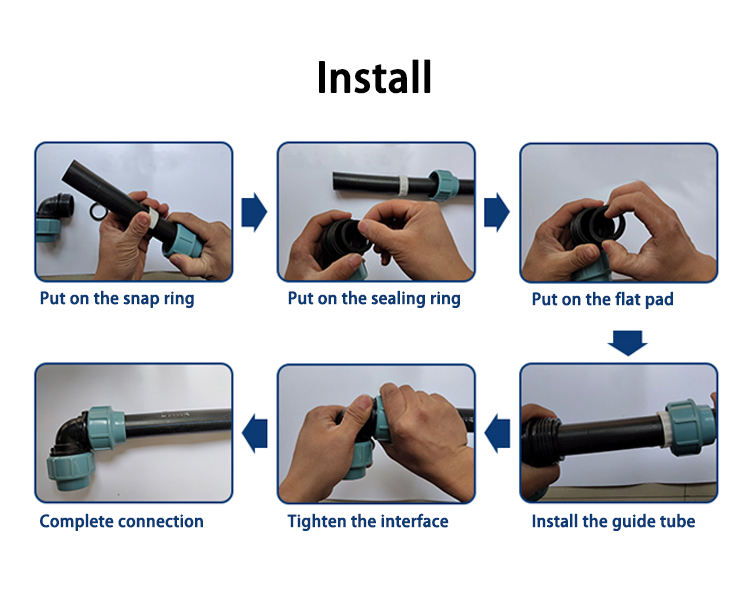 Install

Put on the snap ring

Put on the sealing ring

Put on the flat pad

Install the guide tube

Tighten the interface

Complete connection