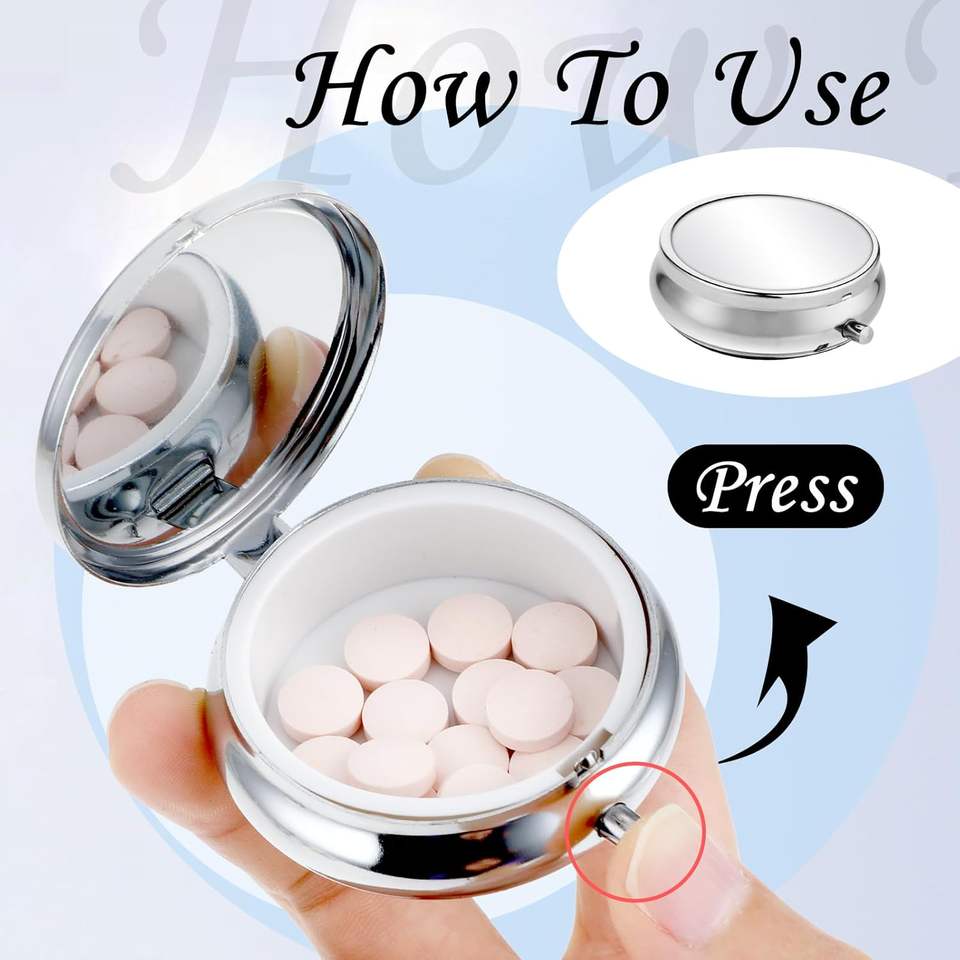 How To Use

Press