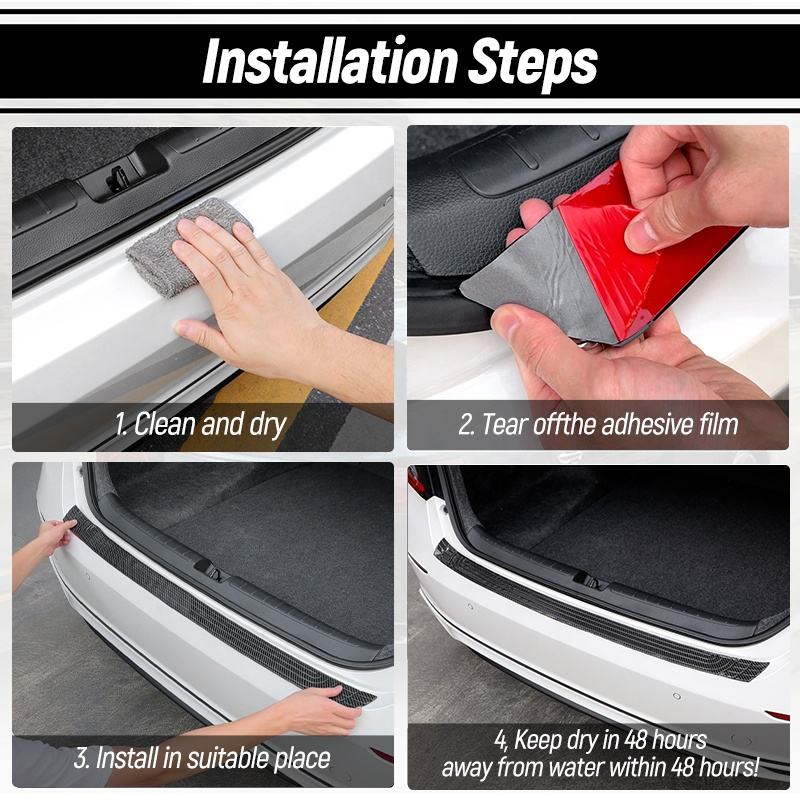 Installation Steps

1. Clean and dry

2. Tear offthe adhesive film

3. Install in suitable place

4, Keep dry in 48 hours
away from water within 48 hours!