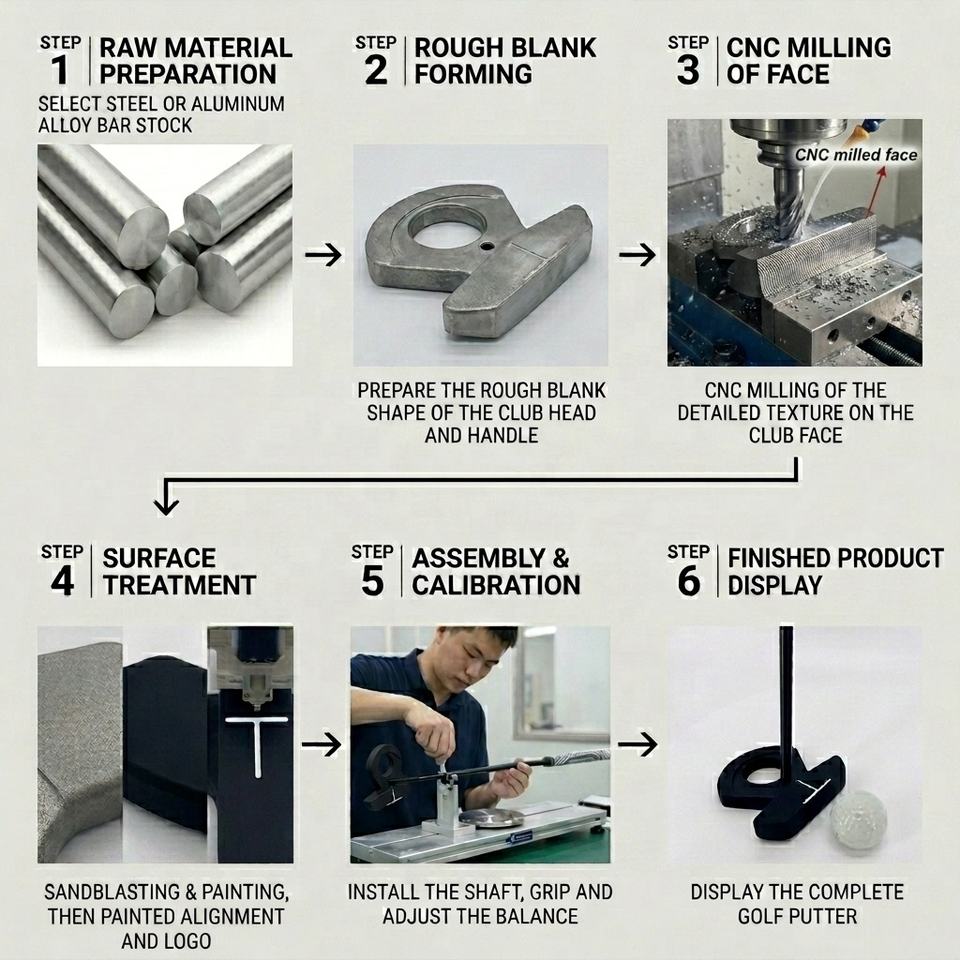 STEP 1 RAW MATERIAL PREPARATION
SELECT STEEL OR ALUMINUM ALLOY BAR STOCK

STEP 2 ROUGH BLANK FORMING
PREPARE THE ROUGH BLANK SHAPE OF THE CLUB HEAD AND HANDLE

STEP 3 CNC MILLING OF FACE
CNC milled face
CNC MILLING OF THE DETAILED TEXTURE ON THE CLUB FACE

STEP 4 SURFACE TREATMENT
SANDBLASTING & PAINTING, THEN PAINTED ALIGNMENT AND LOGO

STEP 5 ASSEMBLY & CALIBRATION
INSTALL THE SHAFT, GRIP AND ADJUST THE BALANCE

STEP 6 FINISHED PRODUCT DISPLAY
DISPLAY THE COMPLETE GOLF PUTTER