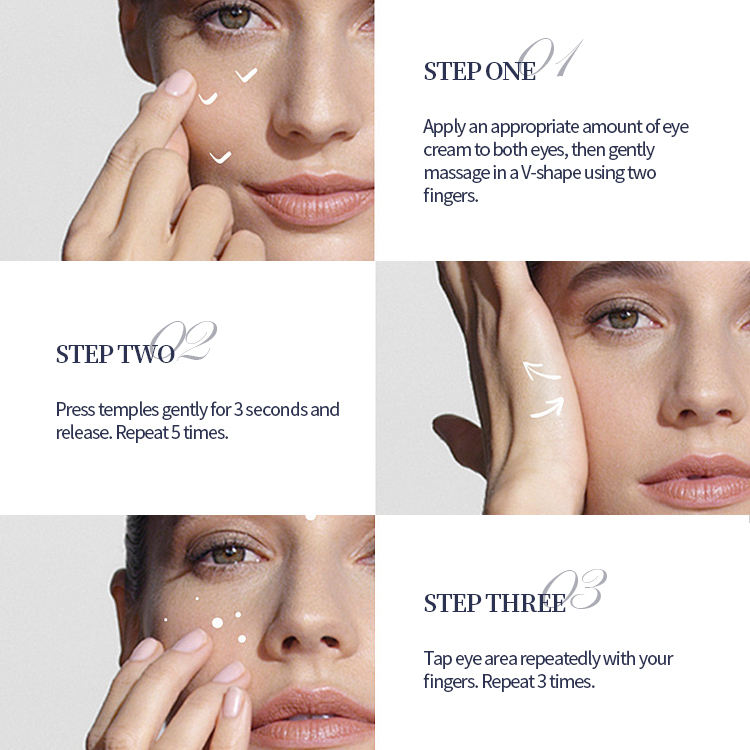 STEP ONE 01

Apply an appropriate amount of eye cream to both eyes, then gently massage in a V-shape using two fingers.

STEP TWO 02

Press temples gently for 3 seconds and release. Repeat 5 times.

STEP THREE 03

Tap eye area repeatedly with your fingers. Repeat 3 times.