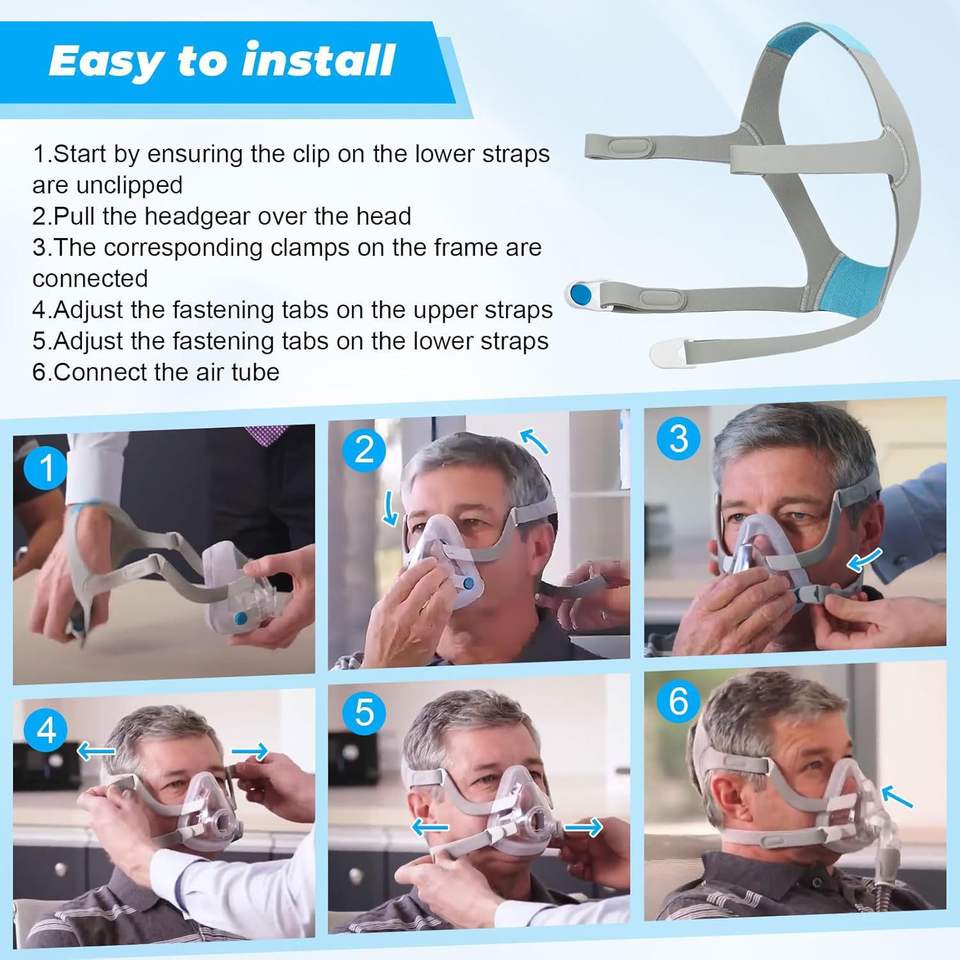 Easy to install

1.Start by ensuring the clip on the lower straps are unclipped
2.Pull the headgear over the head
3.The corresponding clamps on the frame are connected
4.Adjust the fastening tabs on the upper straps
5.Adjust the fastening tabs on the lower straps
6.Connect the air tube

1

2

3

4

5

6