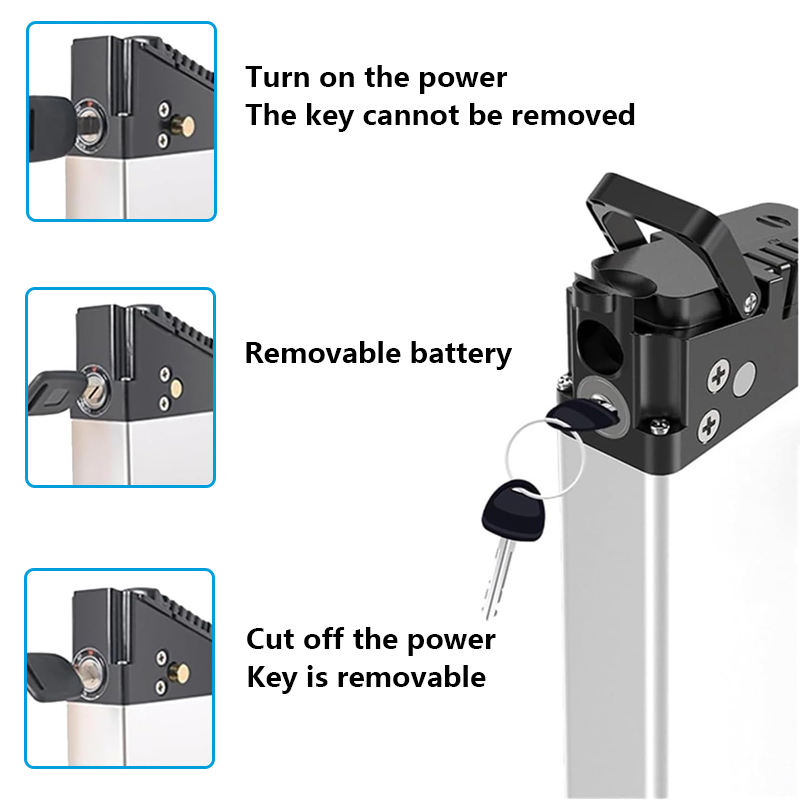 Turn on the power
The key cannot be removed

Removable battery

Cut off the power
Key is removable