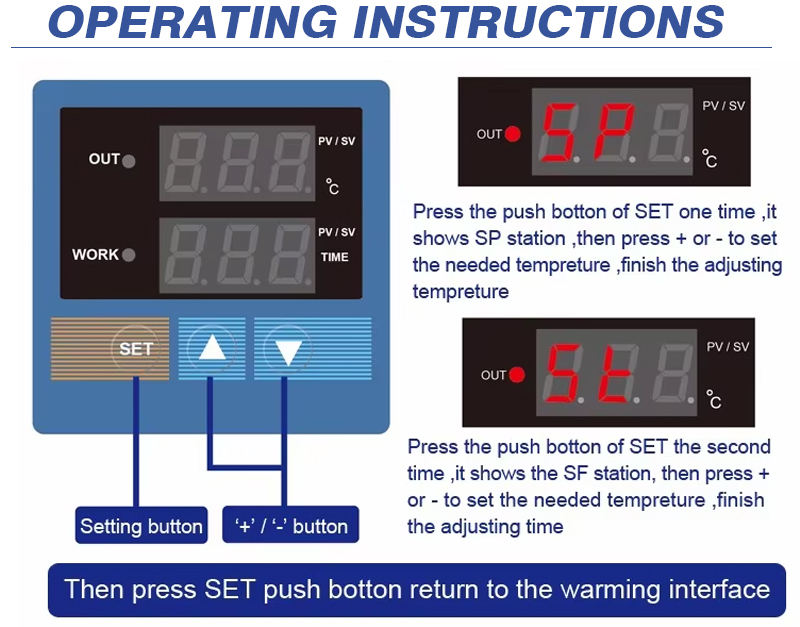 OPERATING INSTRUCTIONS

OUT
PV / SV
°C
WORK
PV / SV
TIME

SET

Setting button
'+' / '-' button

OUT
SP
PV / SV
°C

Press the push botton of SET one time ,it shows SP station ,then press + or - to set the needed tempreture ,finish the adjusting tempreture

OUT
St
PV / SV
°C

Press the push botton of SET the second time ,it shows the SF station, then press + or - to set the needed tempreture ,finish the adjusting time

Then press SET push botton return to the warming interface