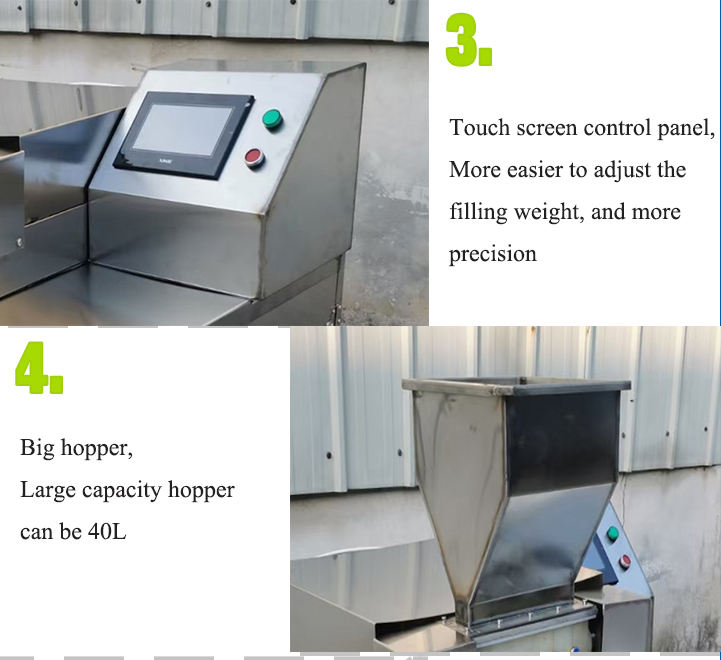 3.

Touch screen control panel, More easier to adjust the filling weight, and more precision

4.

Big hopper,
Large capacity hopper can be 40L