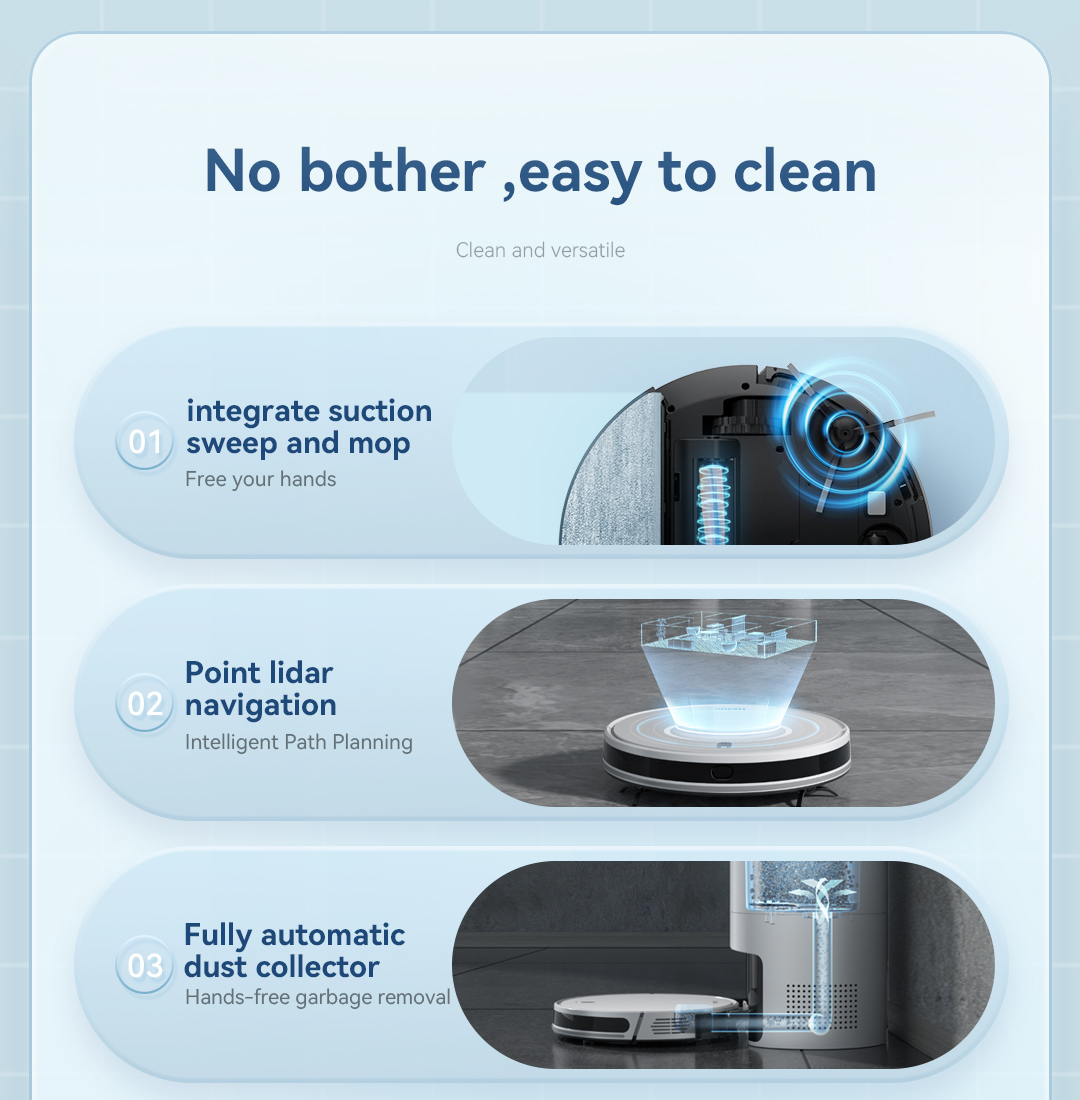 No bother ,easy to clean

Clean and versatile

01 integrate suction sweep and mop
Free your hands

02 Point lidar navigation
Intelligent Path Planning

03 Fully automatic dust collector
Hands-free garbage removal