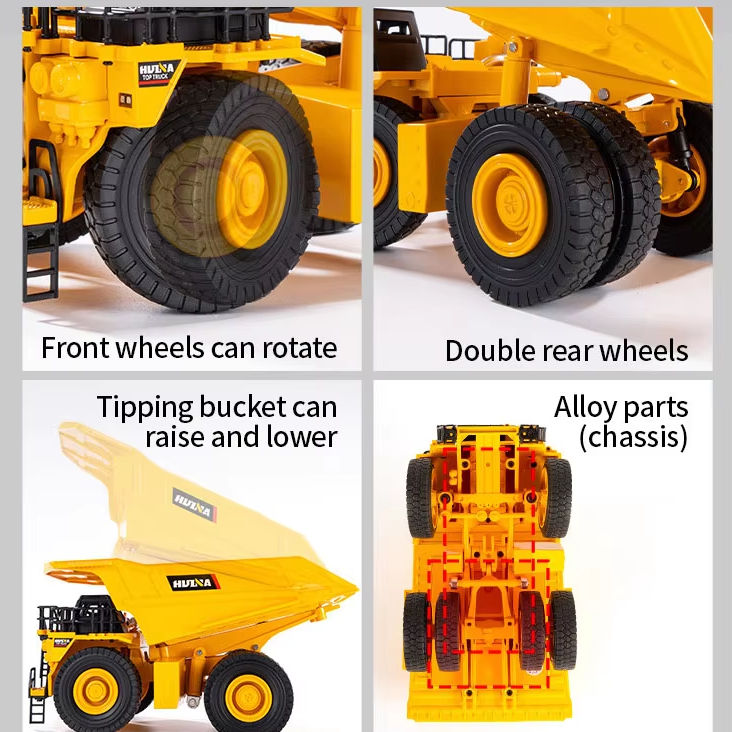 HUINA
TOP TRUCK

Front wheels can rotate

Double rear wheels

Tipping bucket can raise and lower

HUINA

HUINA

Alloy parts (chassis)