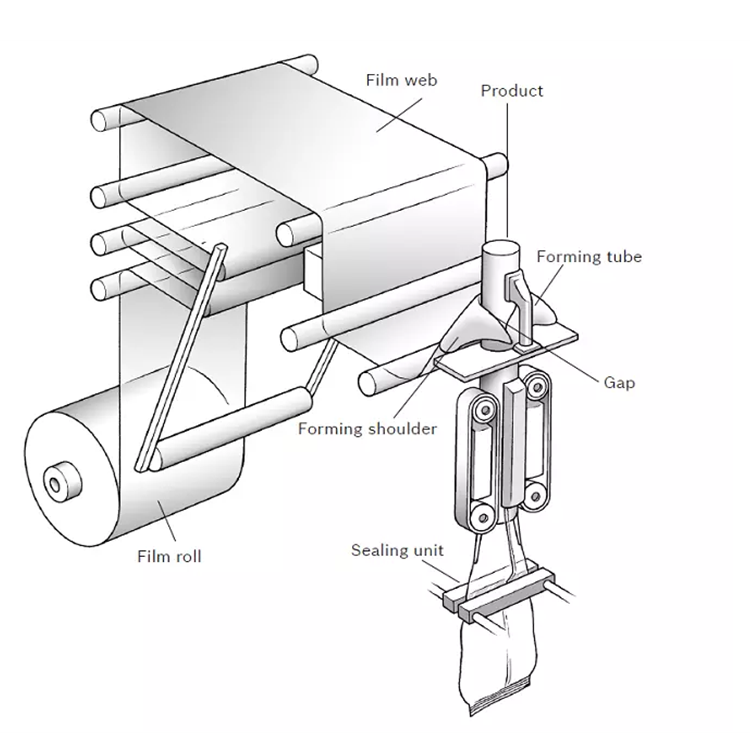 Film web

Product

Forming tube

Gap

Forming shoulder

Film roll

Sealing unit