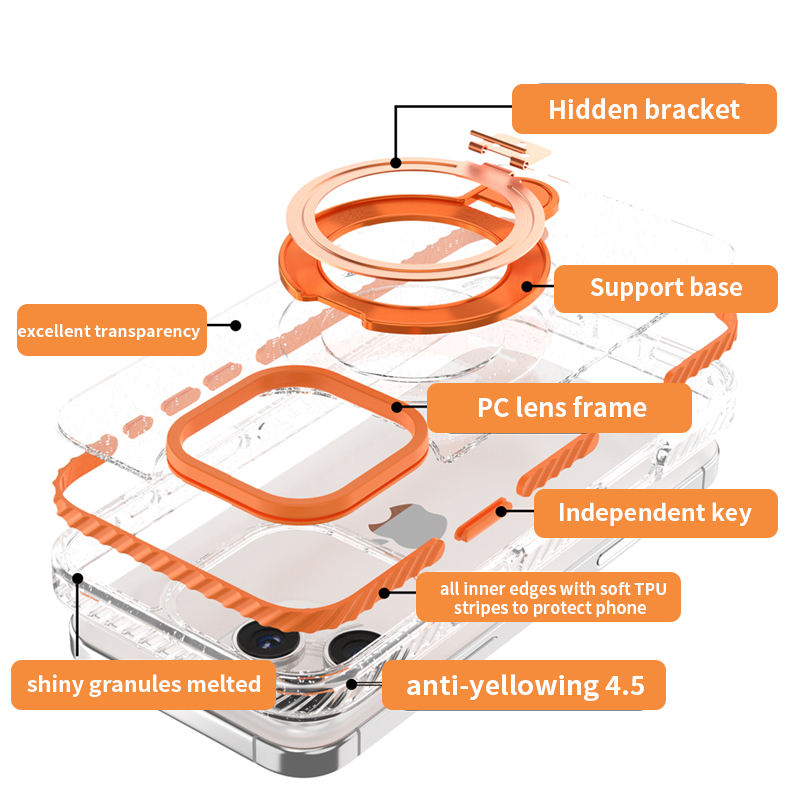 Hidden bracket

Support base

excellent transparency

PC lens frame

Independent key

all inner edges with soft TPU stripes to protect phone

shiny granules melted

anti-yellowing 4.5